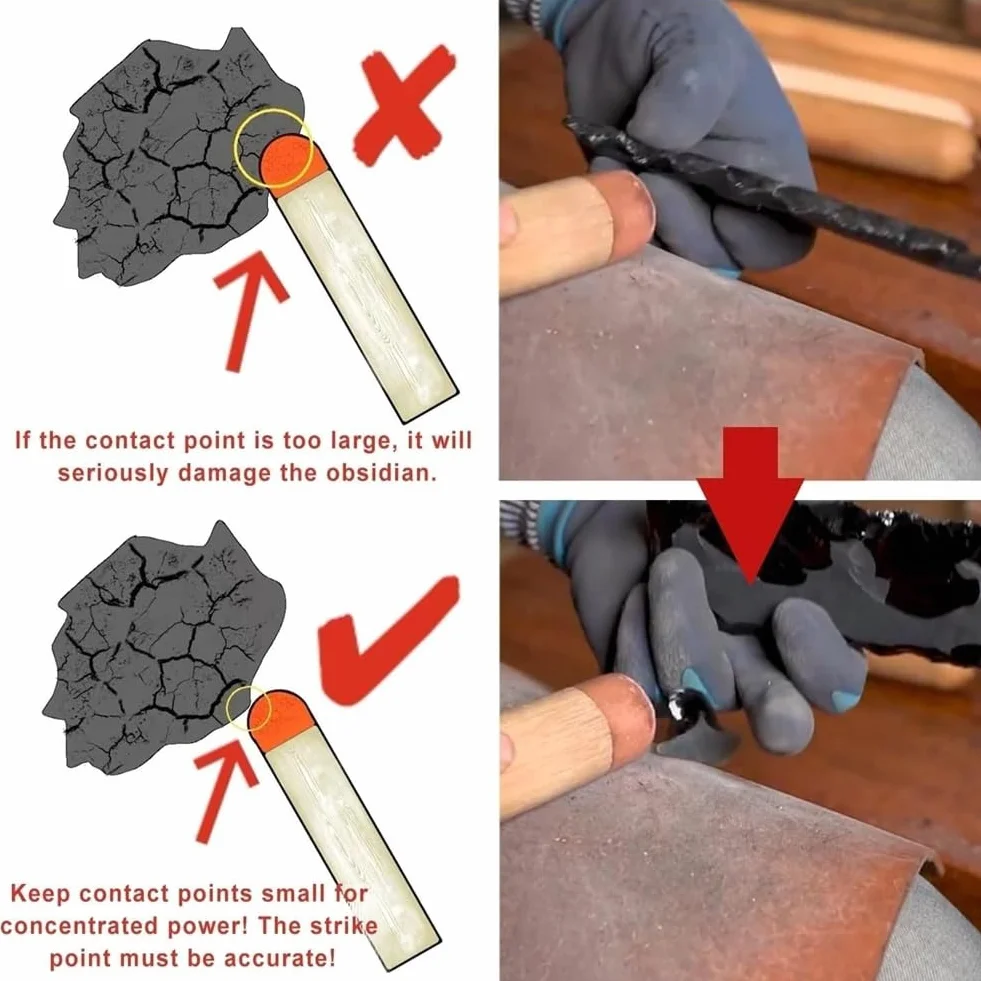 If the contact point is too large, it will seriously damage the obsidian.

Keep contact points small for concentrated power! The strike point must be accurate!