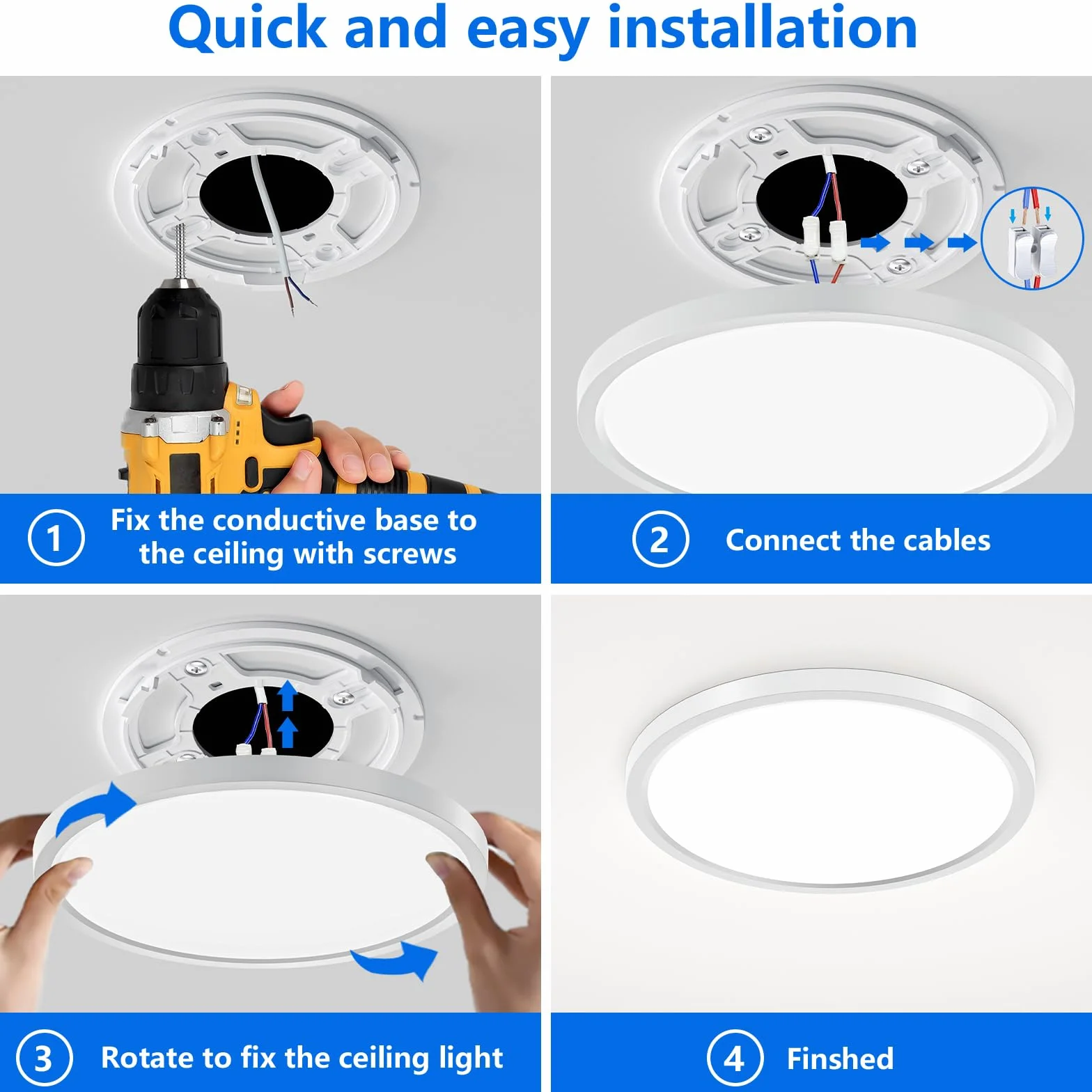 Quick and easy installation

1 Fix the conductive base to the ceiling with screws

2 Connect the cables

3 Rotate to fix the ceiling light

4 Finshed