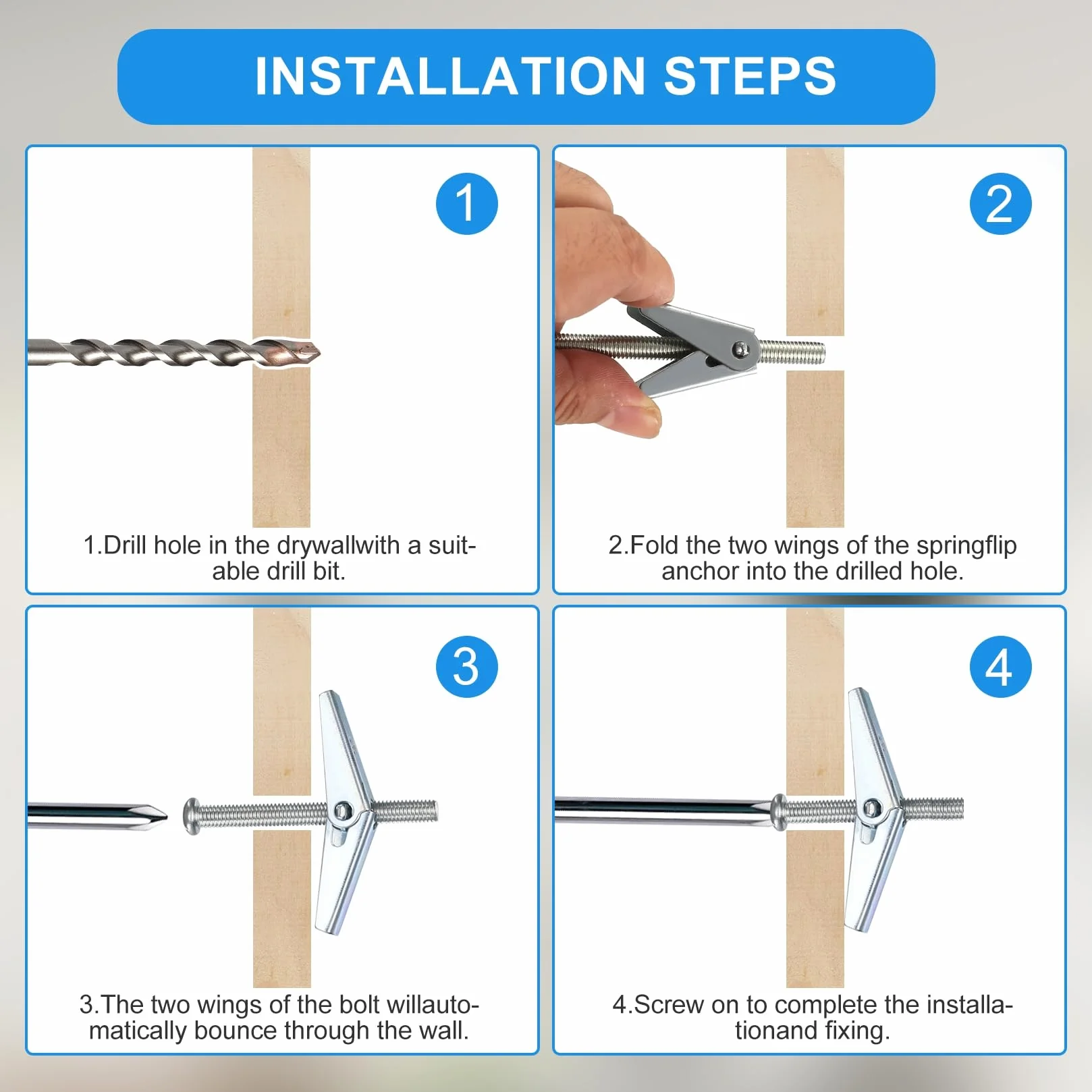 INSTALLATION STEPS

1

1.Drill hole in the drywallwith a suitable drill bit.

2

2.Fold the two wings of the springflip anchor into the drilled hole.

3

3.The two wings of the bolt willautomatically bounce through the wall.

4

4.Screw on to complete the installationand fixing.