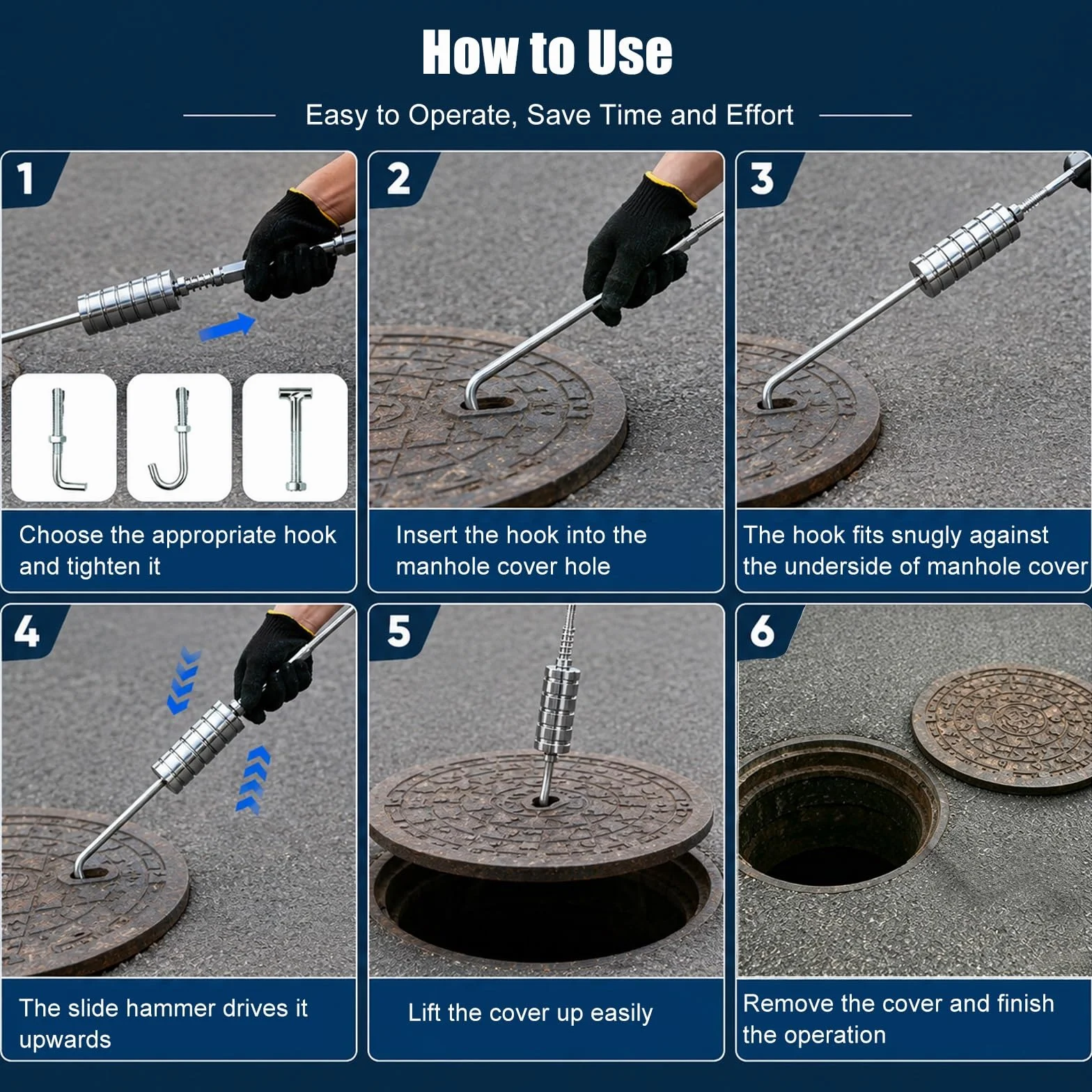 How to Use

Easy to Operate, Save Time and Effort

1

Choose the appropriate hook and tighten it

2

Insert the hook into the manhole cover hole

3

The hook fits snugly against the underside of manhole cover

4

The slide hammer drives it upwards

5

Lift the cover up easily

6

Remove the cover and finish the operation