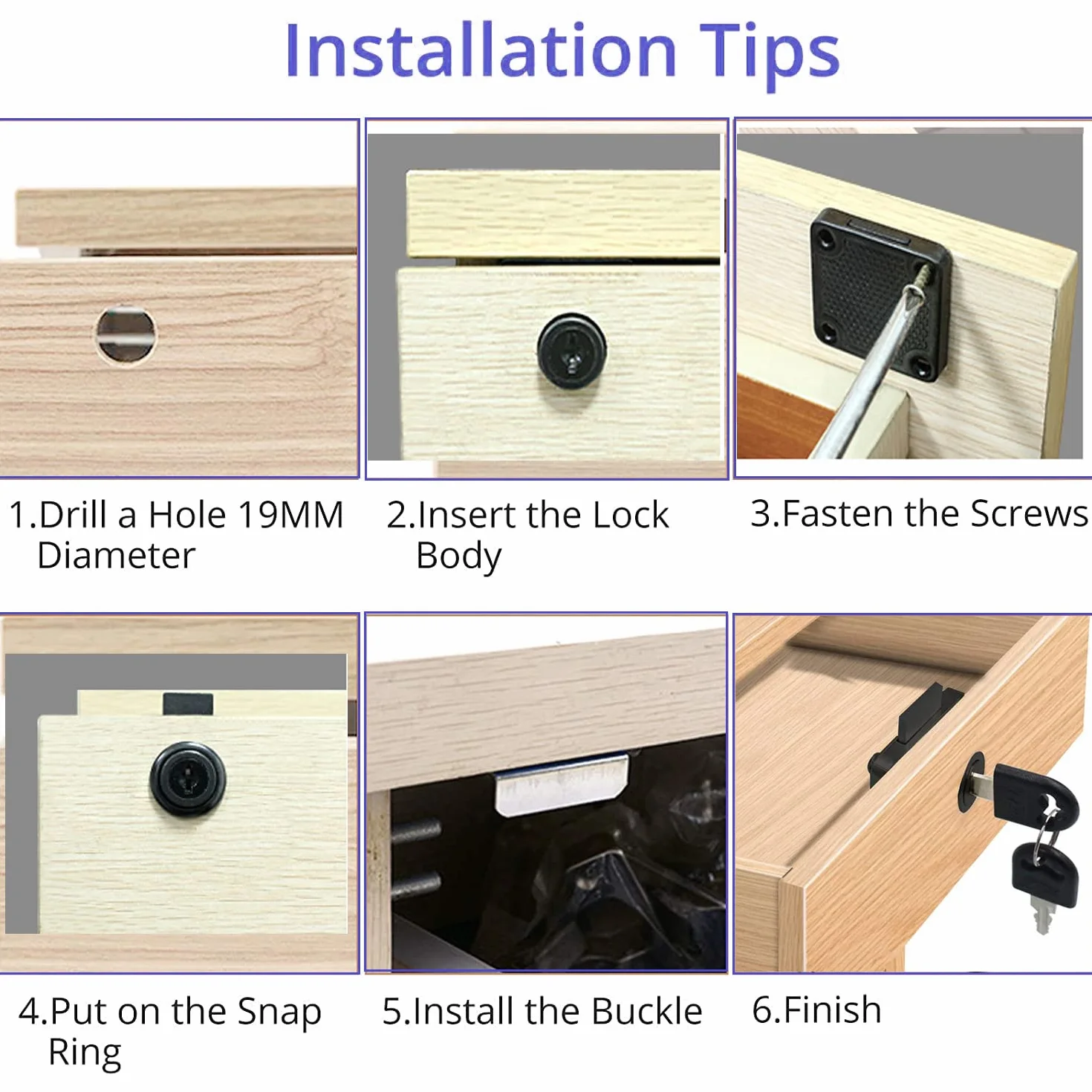 Installation Tips

1.Drill a Hole 19MM Diameter

2.Insert the Lock Body

3.Fasten the Screws

4.Put on the Snap Ring

5.Install the Buckle

6.Finish