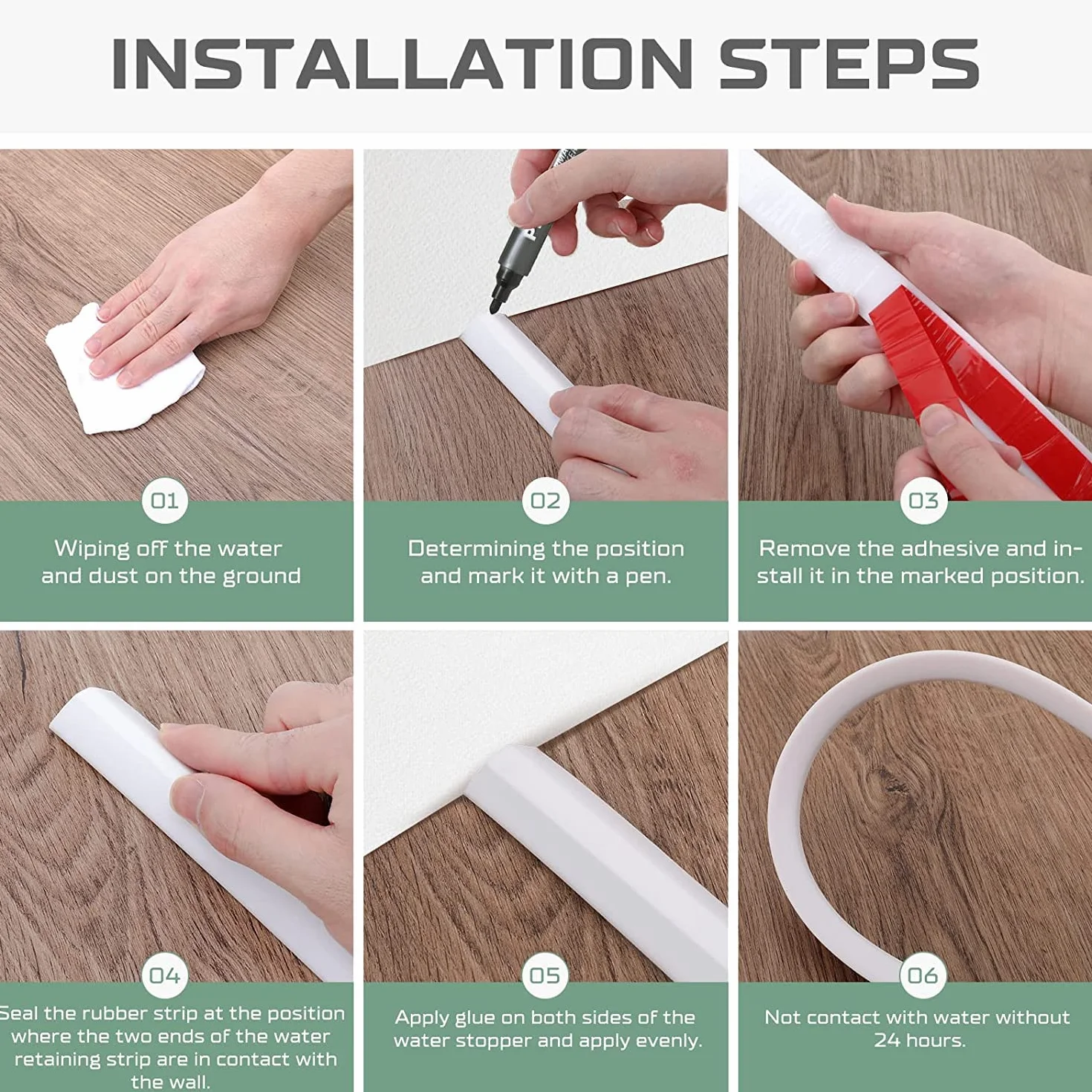 INSTALLATION STEPS

01
Wiping off the water and dust on the ground

02
Determining the position and mark it with a pen.

03
Remove the adhesive and install it in the marked position.

04
Seal the rubber strip at the position where the two ends of the water retaining strip are in contact with the wall.

05
Apply glue on both sides of the water stopper and apply evenly.

06
Not contact with water without 24 hours.