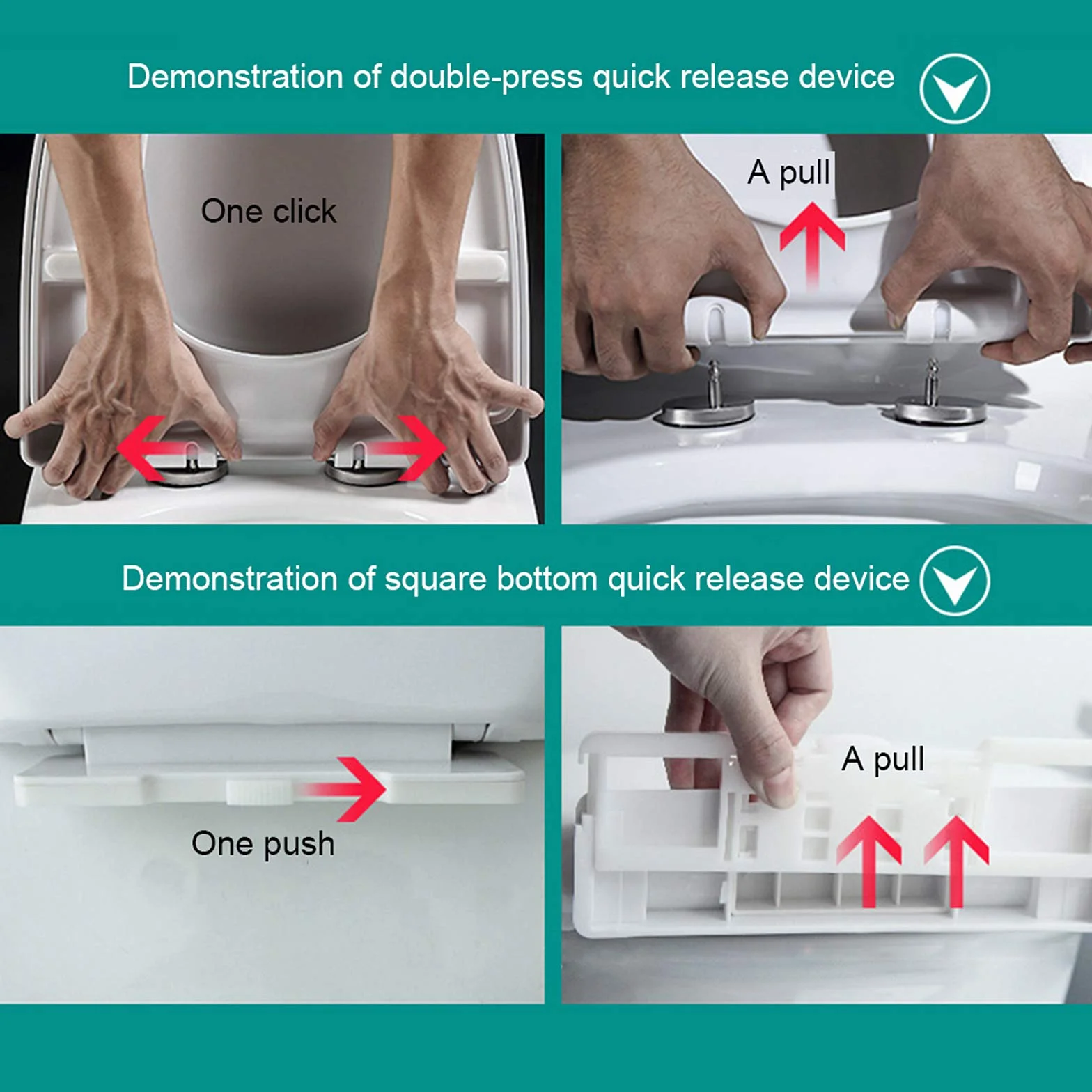 Demonstration of double-press quick release device

One click

A pull

Demonstration of square bottom quick release device

One push

A pull