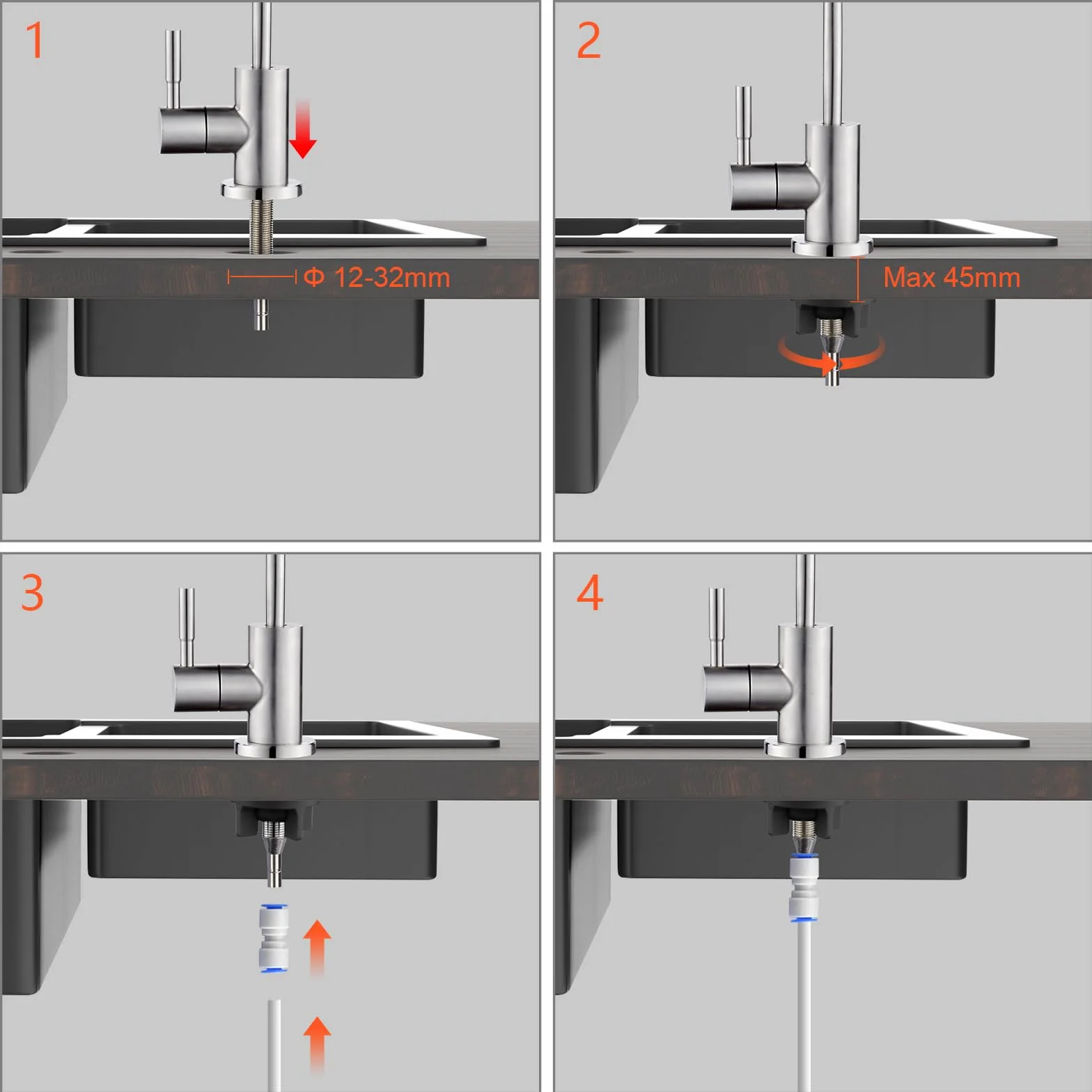 1

Φ 12-32mm

2

Max 45mm

3

4