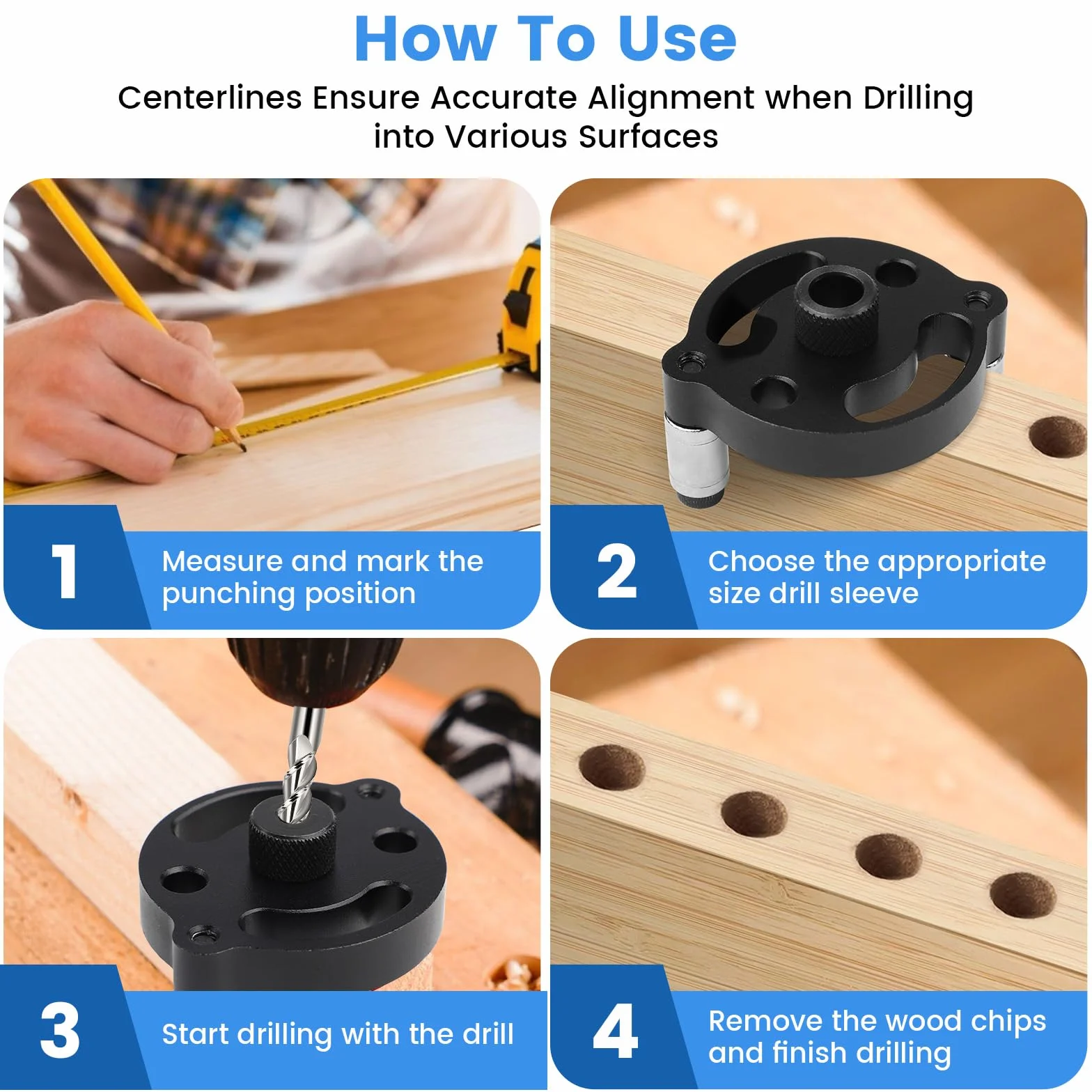 How To Use

Centerlines Ensure Accurate Alignment when Drilling into Various Surfaces

1
Measure and mark the punching position

2
Choose the appropriate size drill sleeve

3
Start drilling with the drill

4
Remove the wood chips and finish drilling