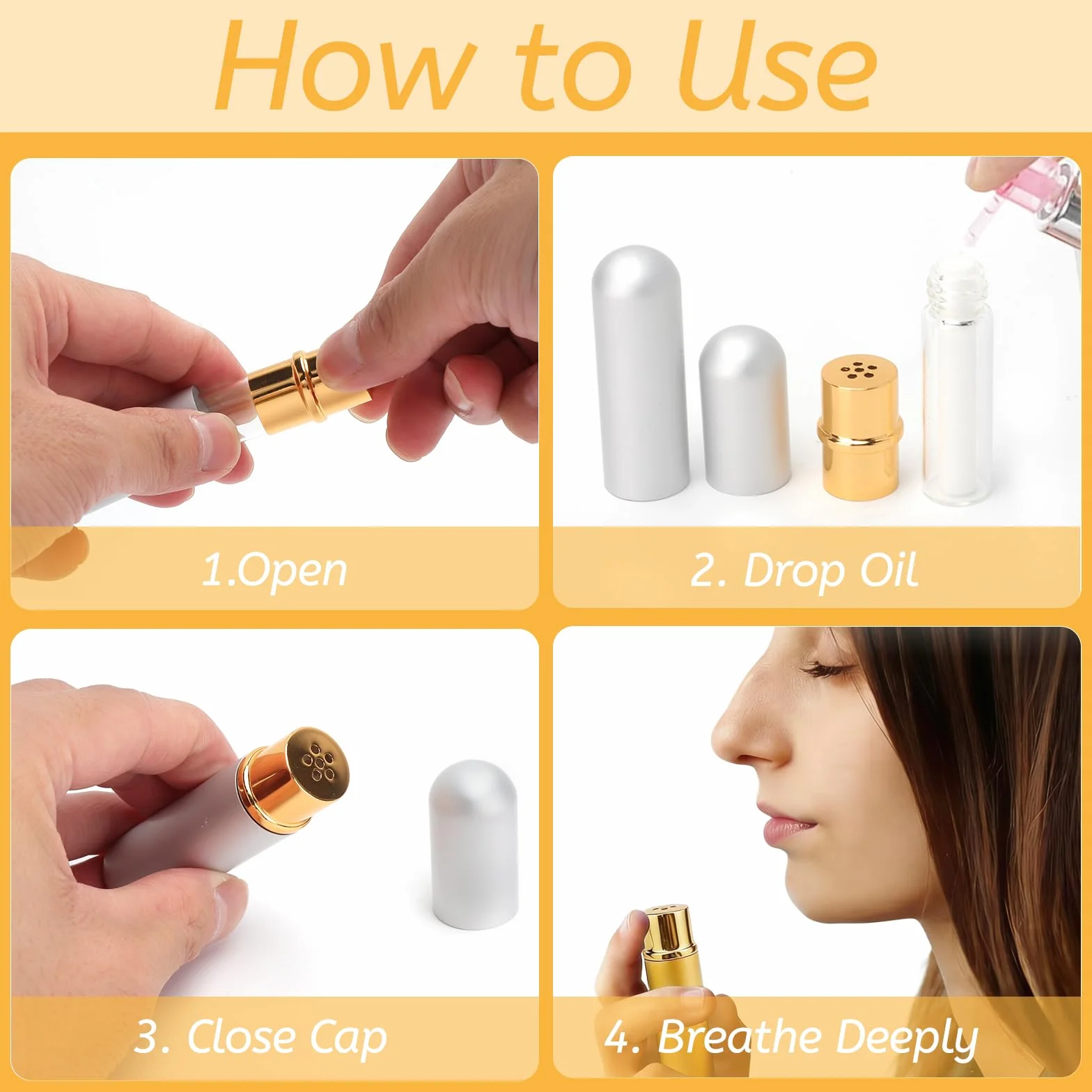 How to Use

1.Open

2. Drop Oil

3. Close Cap

4. Breathe Deeply