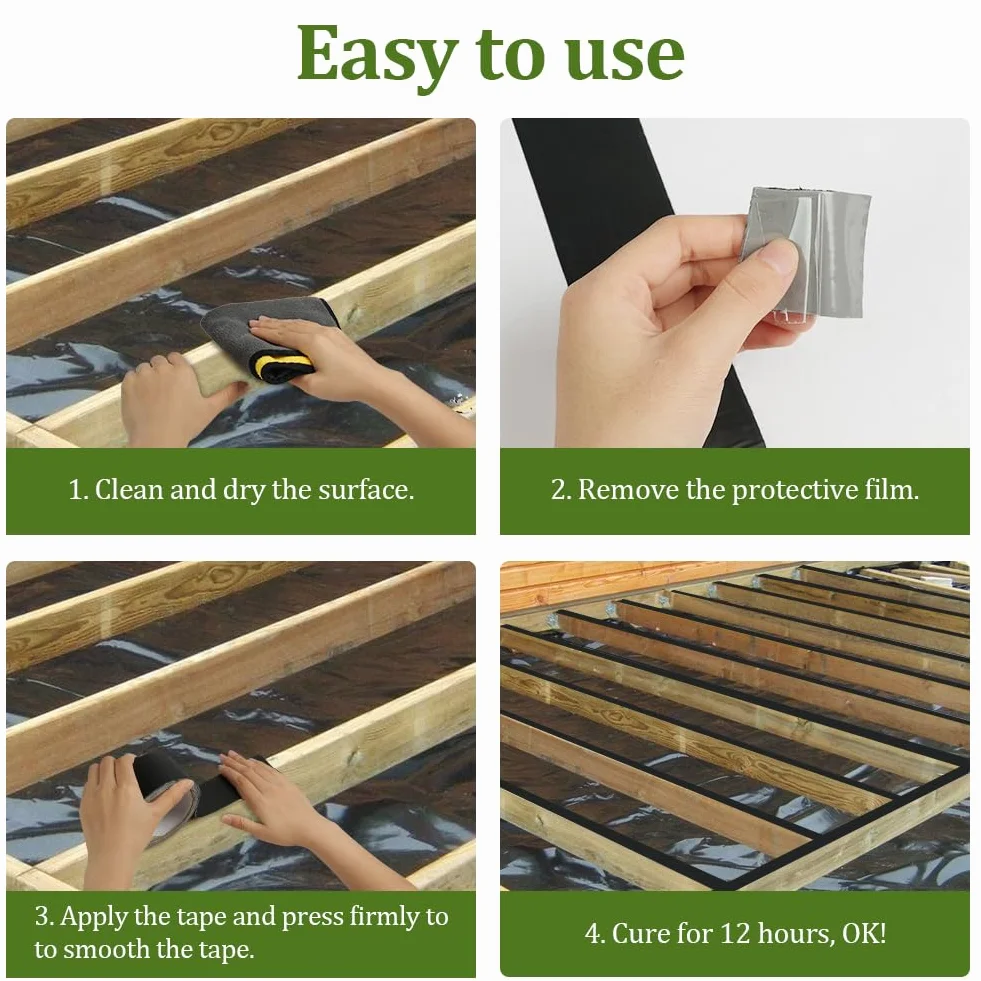 Easy to use

1. Clean and dry the surface.

2. Remove the protective film.

3. Apply the tape and press firmly to to smooth the tape.

4. Cure for 12 hours, OK!