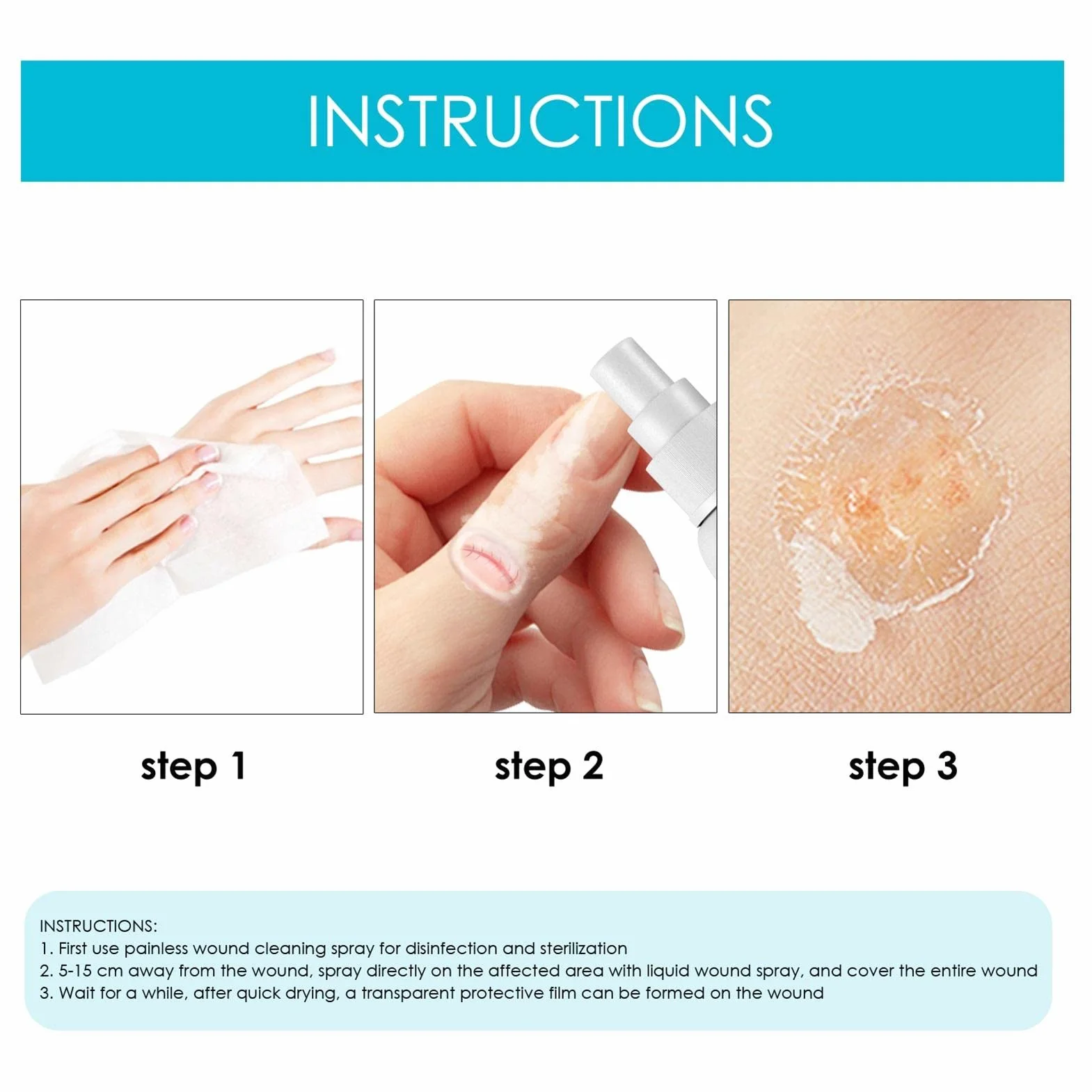 INSTRUCTIONS

step 1

step 2

step 3

INSTRUCTIONS:
1. First use painless wound cleaning spray for disinfection and sterilization
2. 5-15 cm away from the wound, spray directly on the affected area with liquid wound spray, and cover the entire wound
3. Wait for a while, after quick drying, a transparent protective film can be formed on the wound