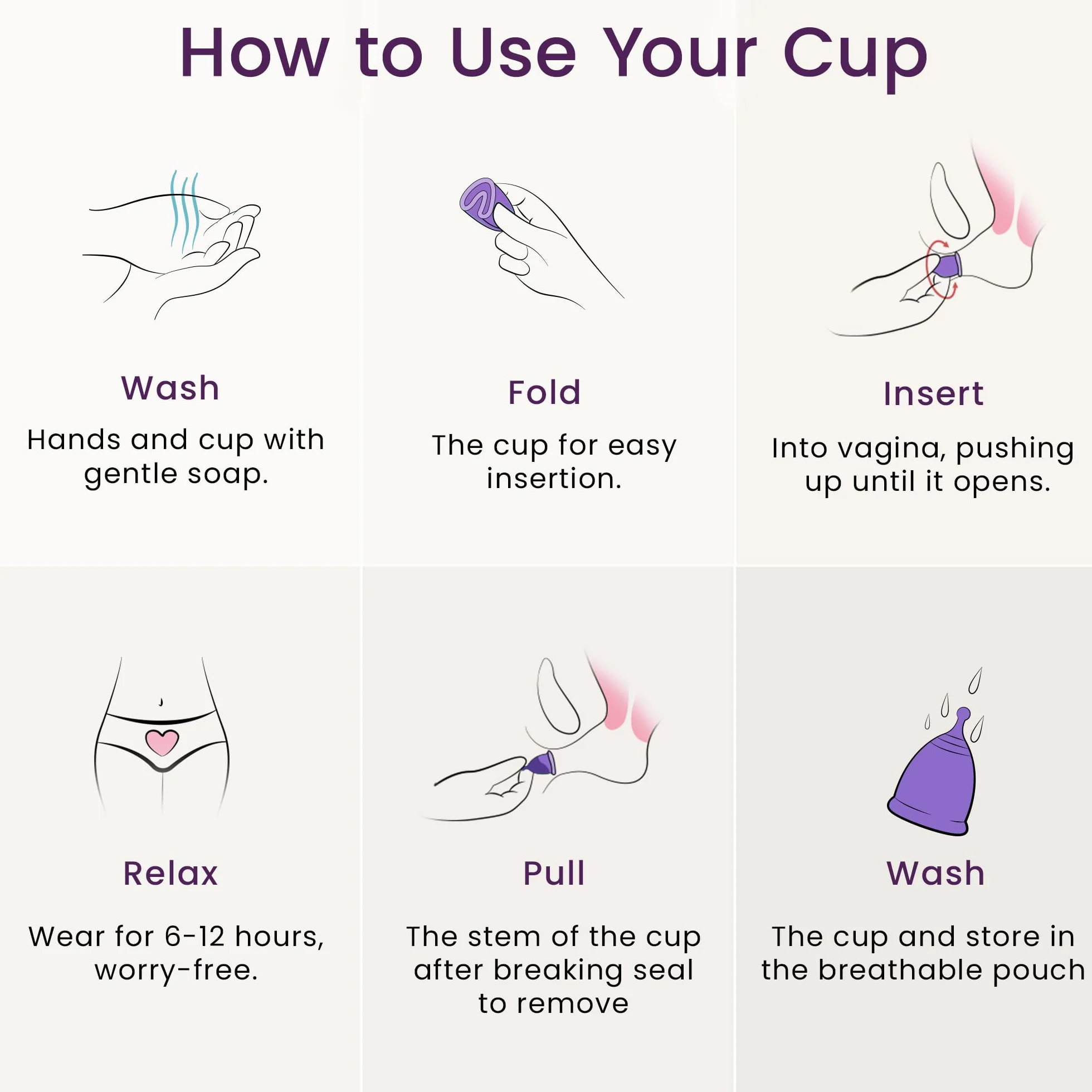 How to Use Your Cup

Wash

Hands and cup with gentle soap.

Fold

The cup for easy insertion.

Insert

Into vagina, pushing up until it opens.

Relax

Wear for 6-12 hours, worry-free.

Pull

The stem of the cup after breaking seal to remove

Wash

The cup and store in the breathable pouch