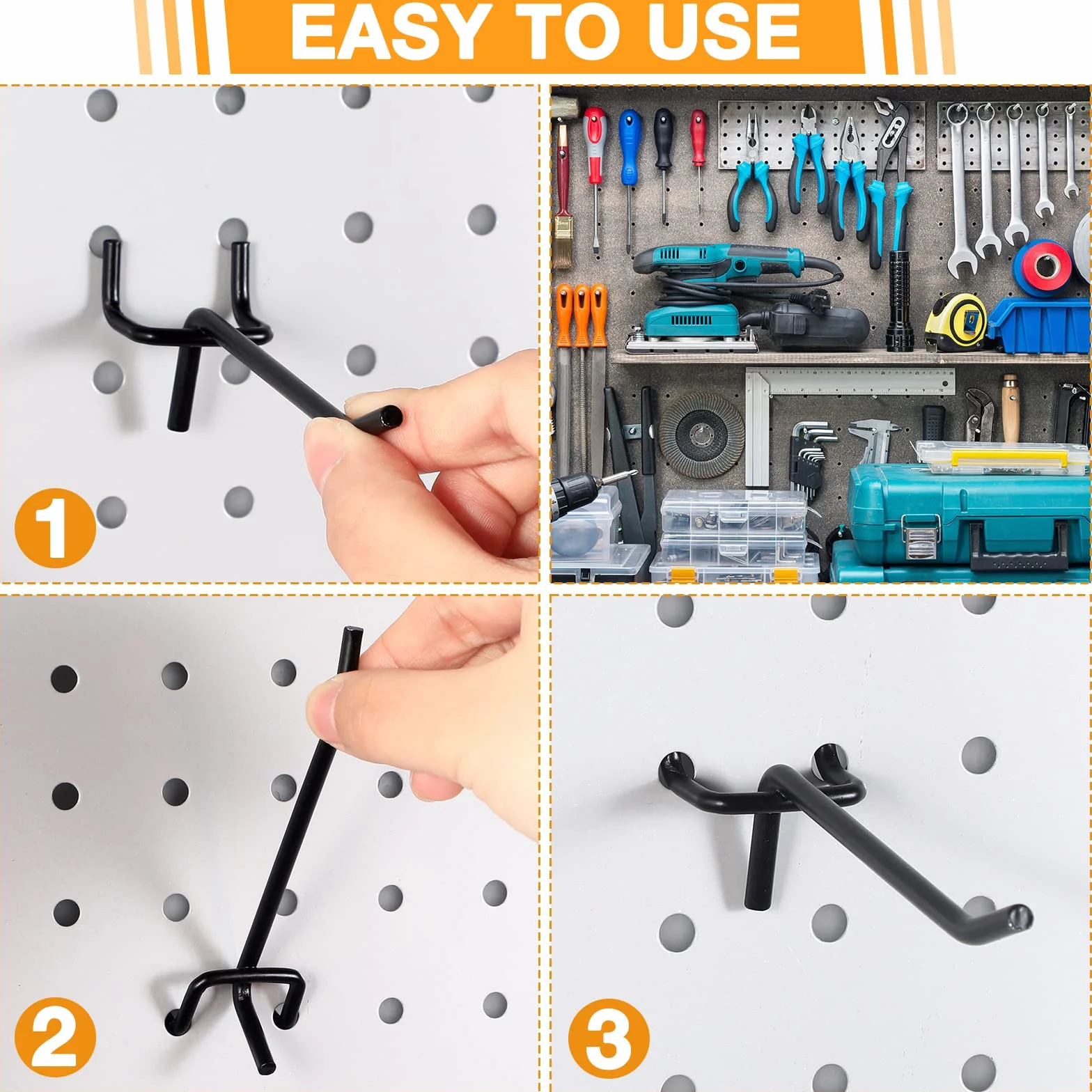 EASY TO USE

1

2

3