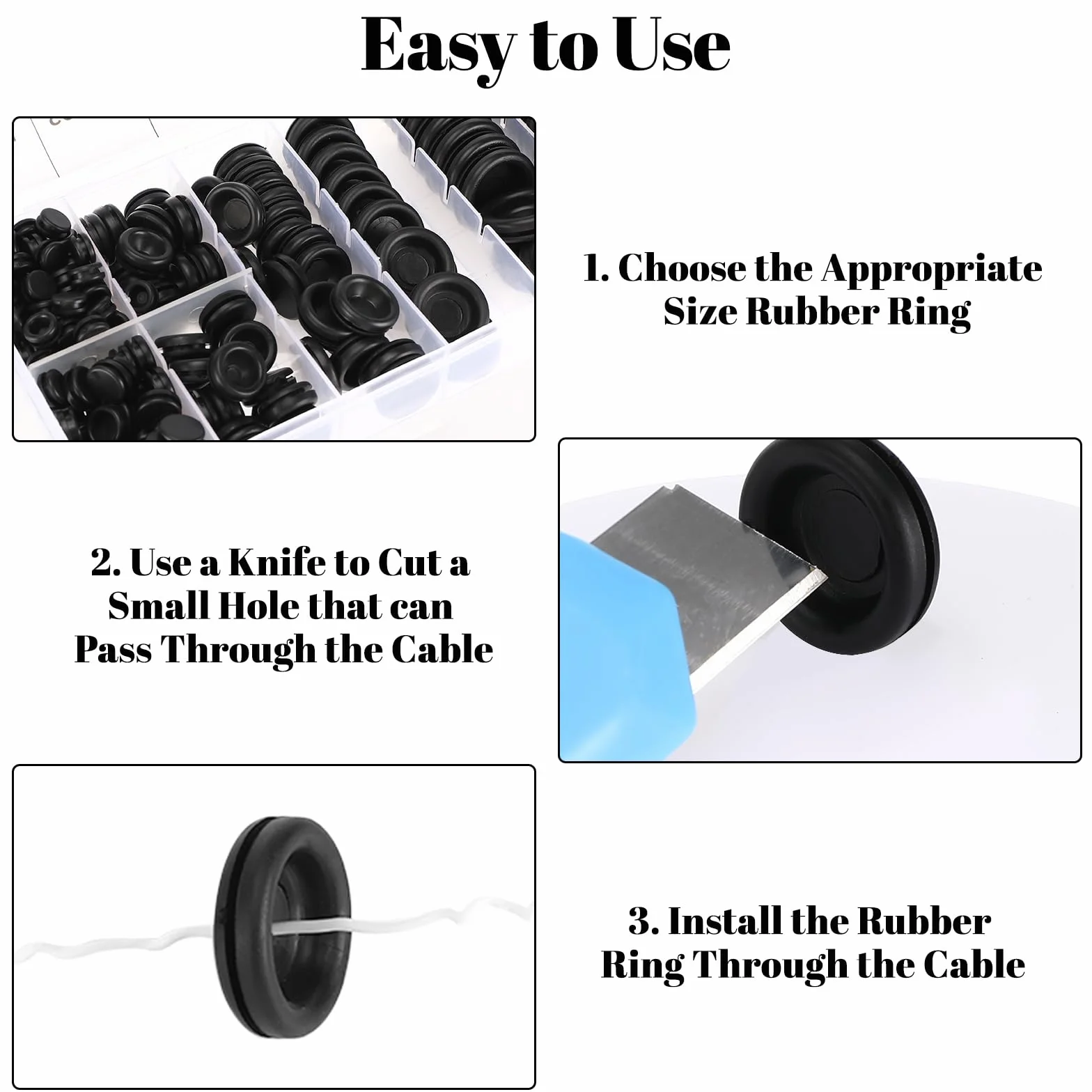 Easy to Use

1. Choose the Appropriate Size Rubber Ring

2. Use a Knife to Cut a Small Hole that can Pass Through the Cable

3. Install the Rubber Ring Through the Cable