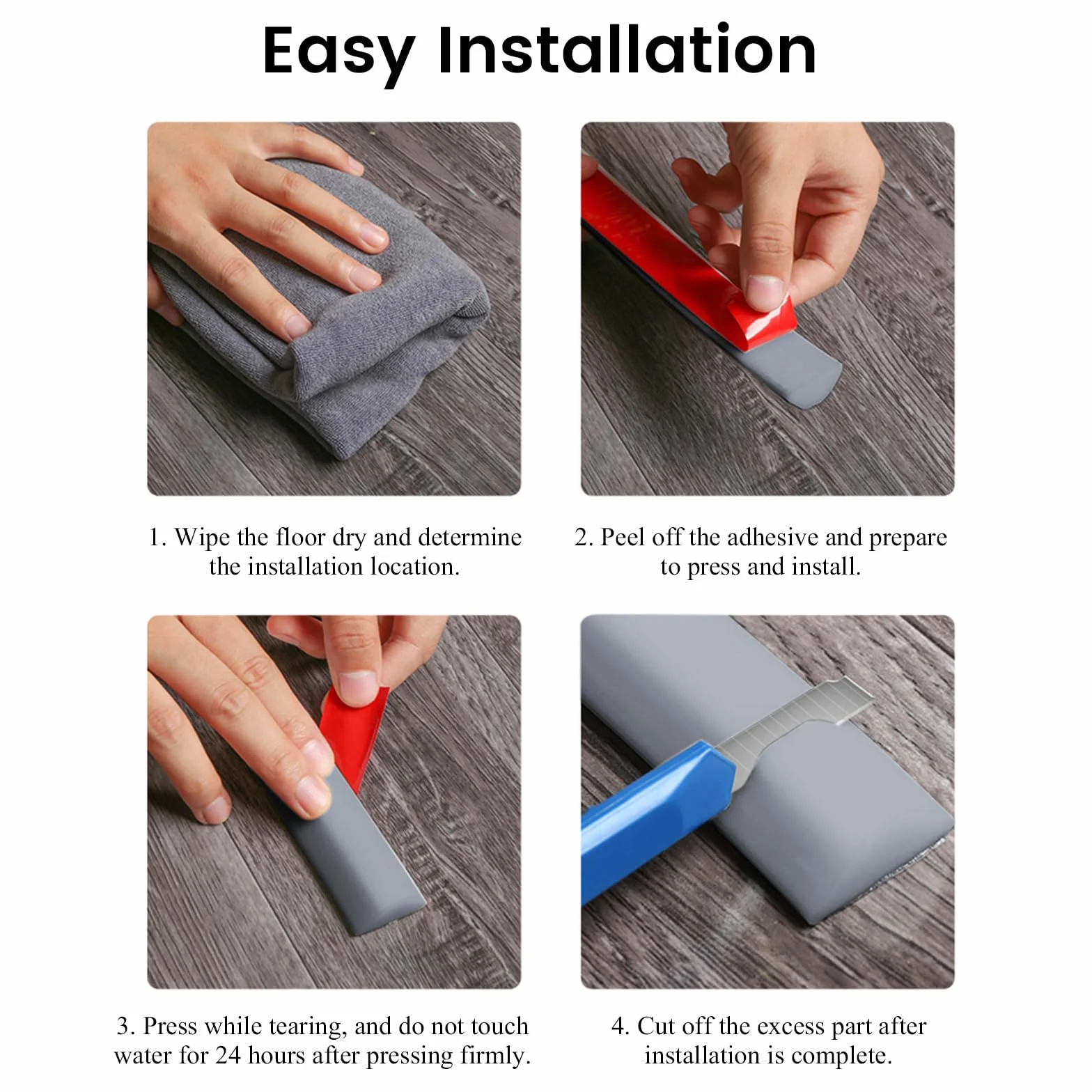 Easy Installation

1. Wipe the floor dry and determine the installation location.

2. Peel off the adhesive and prepare to press and install.

3. Press while tearing, and do not touch water for 24 hours after pressing firmly.

4. Cut off the excess part after installation is complete.