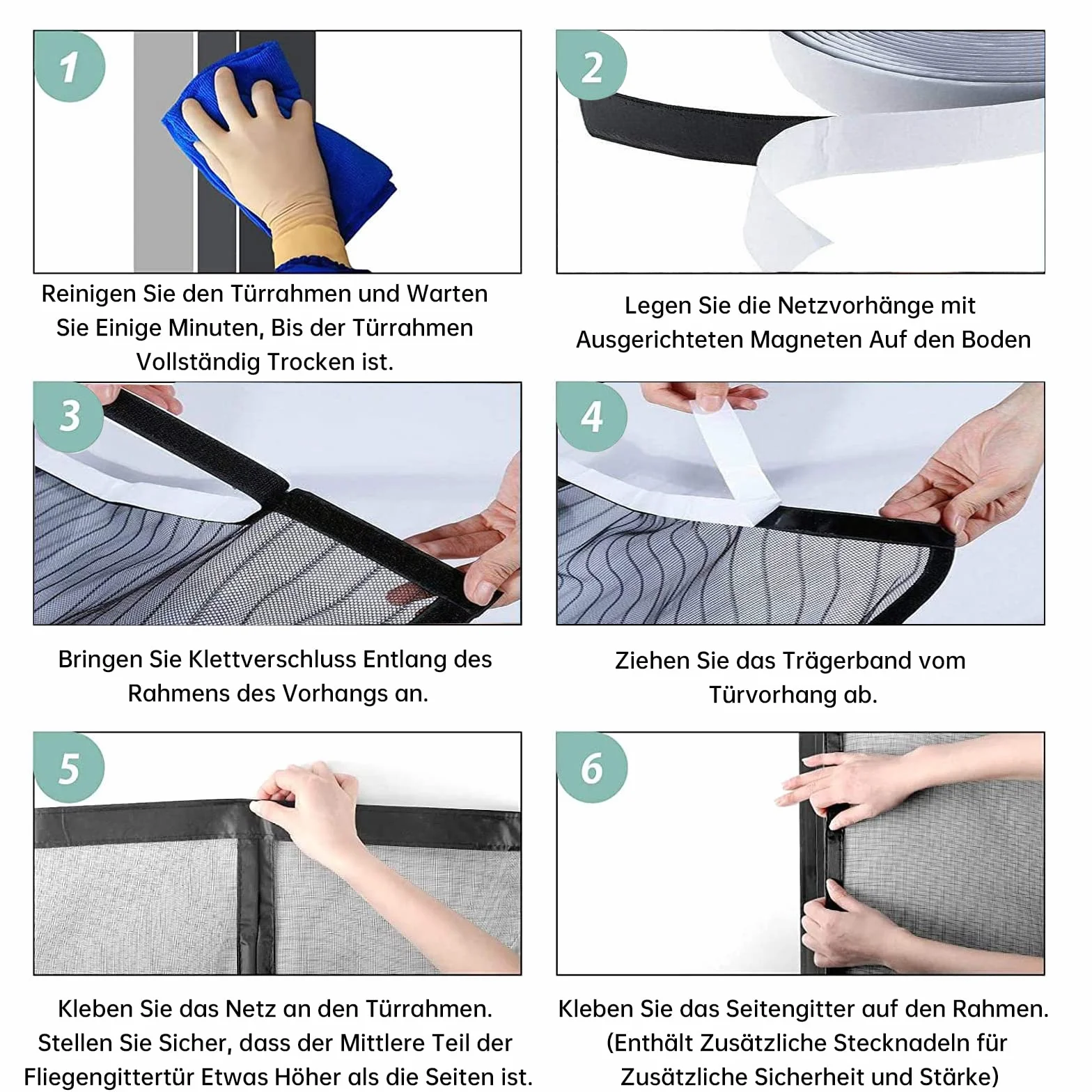 1

Reinigen Sie den Türrahmen und Warten Sie Einige Minuten, Bis der Türrahmen Vollständig Trocken ist.

2

Legen Sie die Netzvorhänge mit Ausgerichteten Magneten Auf den Boden

3

Bringen Sie Klettverschluss Entlang des Rahmens des Vorhangs an.

4

Ziehen Sie das Trägerband vom Türvorhang ab.

5

Kleben Sie das Netz an den Türrahmen. Stellen Sie Sicher, dass der Mittlere Teil der Fliegengittertür Etwas Höher als die Seiten ist.

6

Kleben Sie das Seitengitter auf den Rahmen. (Enthält Zusätzliche Stecknadeln für Zusätzliche Sicherheit und Stärke)