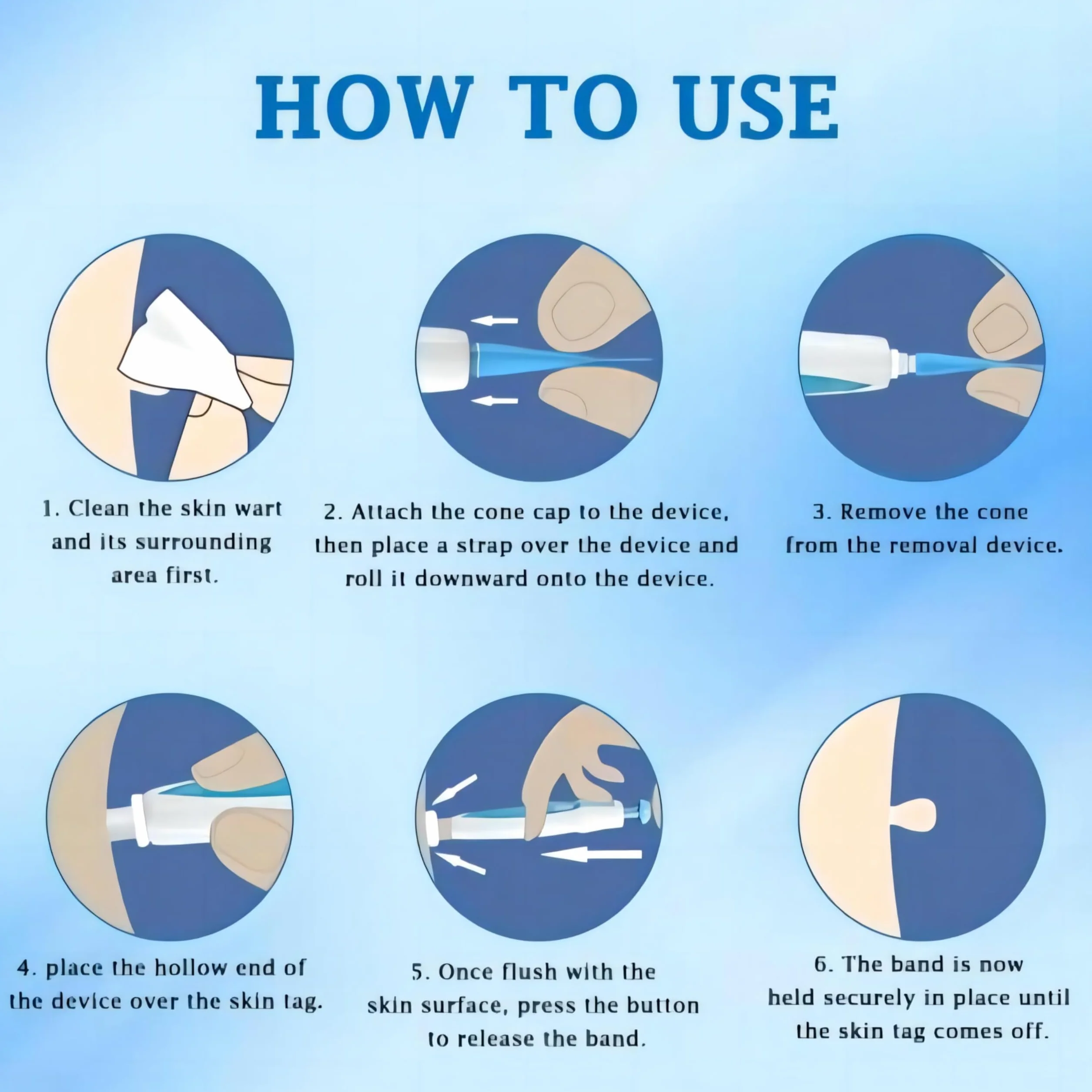 HOW TO USE

1. Clean the skin wart and its surrounding area first.

2. Attach the cone cap to the device, then place a strap over the device and roll it downward onto the device.

3. Remove the cone from the removal device.

4. place the hollow end of the device over the skin tag.

5. Once flush with the skin surface, press the button to release the band.

6. The band is now held securely in place until the skin tag comes off.