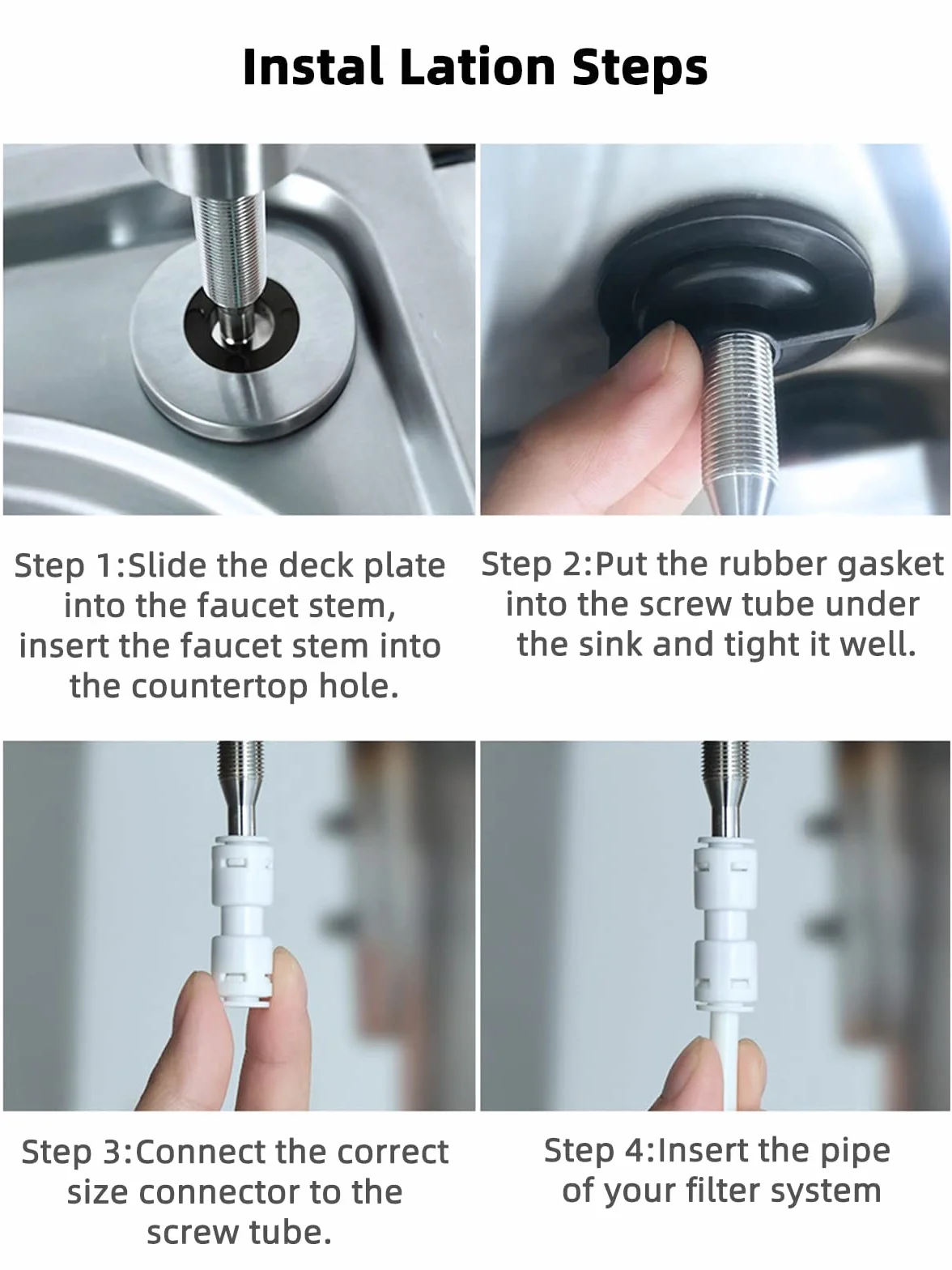 Instal Lation Steps

Step 1:Slide the deck plate into the faucet stem, insert the faucet stem into the countertop hole.

Step 2:Put the rubber gasket into the screw tube under the sink and tight it well.

Step 3:Connect the correct size connector to the screw tube.

Step 4:Insert the pipe of your filter system