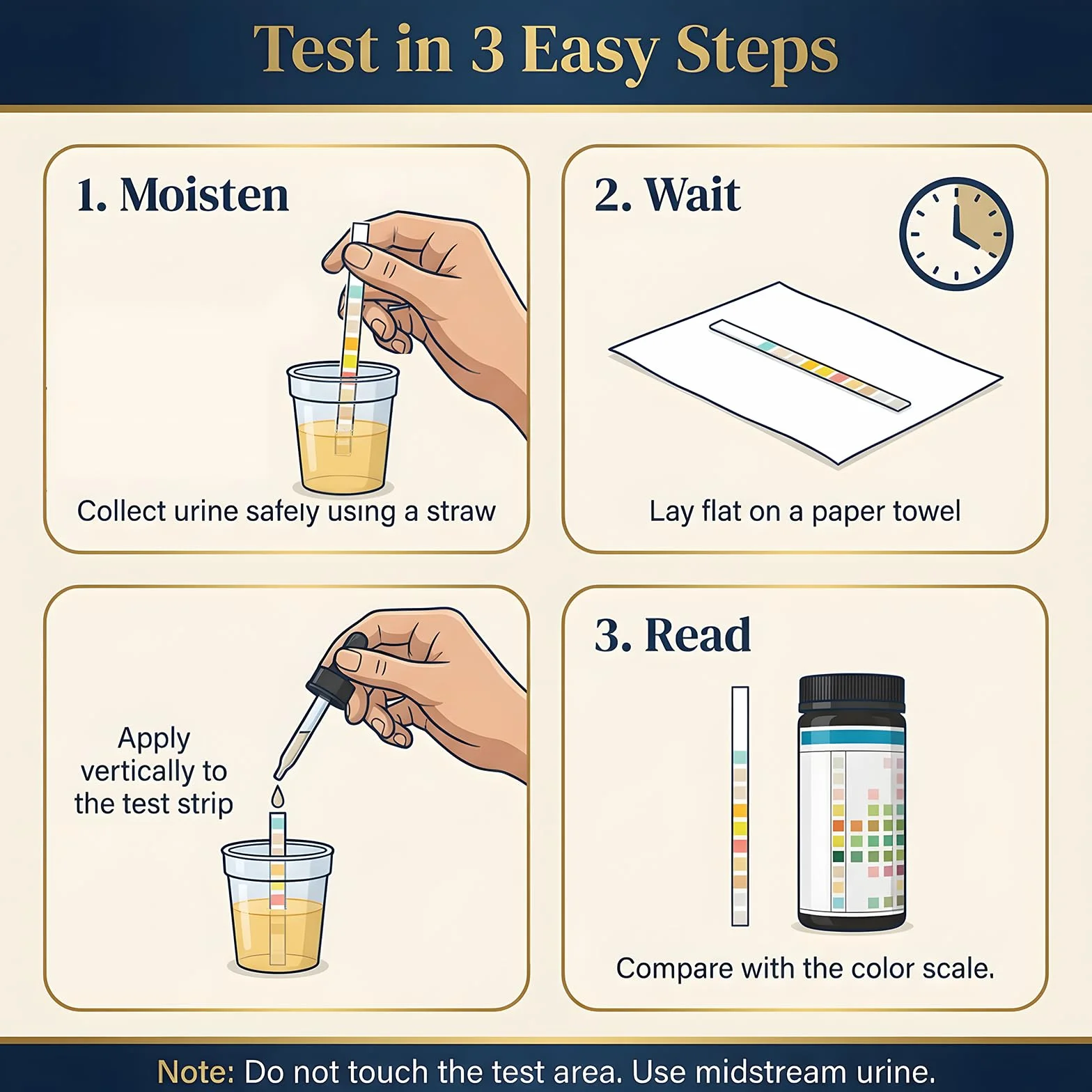 Test in 3 Easy Steps

1. Moisten

Collect urine safely using a straw

2. Wait

Lay flat on a paper towel

Apply vertically to the test strip

3. Read

Compare with the color scale.

Note: Do not touch the test area. Use midstream urine.