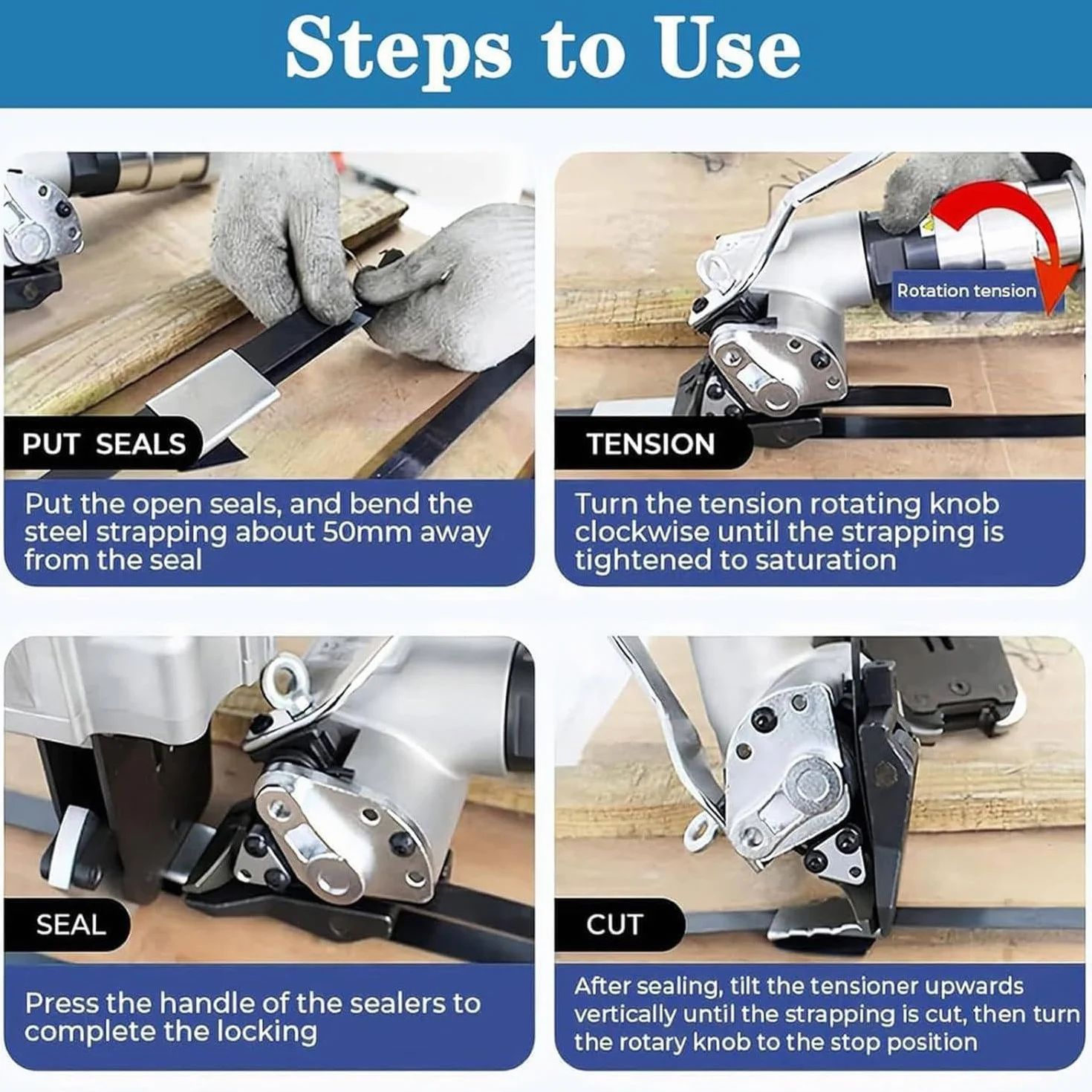 Steps to Use

PUT SEALS

Put the open seals, and bend the steel strapping about 50mm away from the seal

Rotation tension

TENSION

Turn the tension rotating knob clockwise until the strapping is tightened to saturation

SEAL

Press the handle of the sealers to complete the locking

CUT

After sealing, tilt the tensioner upwards vertically until the strapping is cut, then turn the rotary knob to the stop position