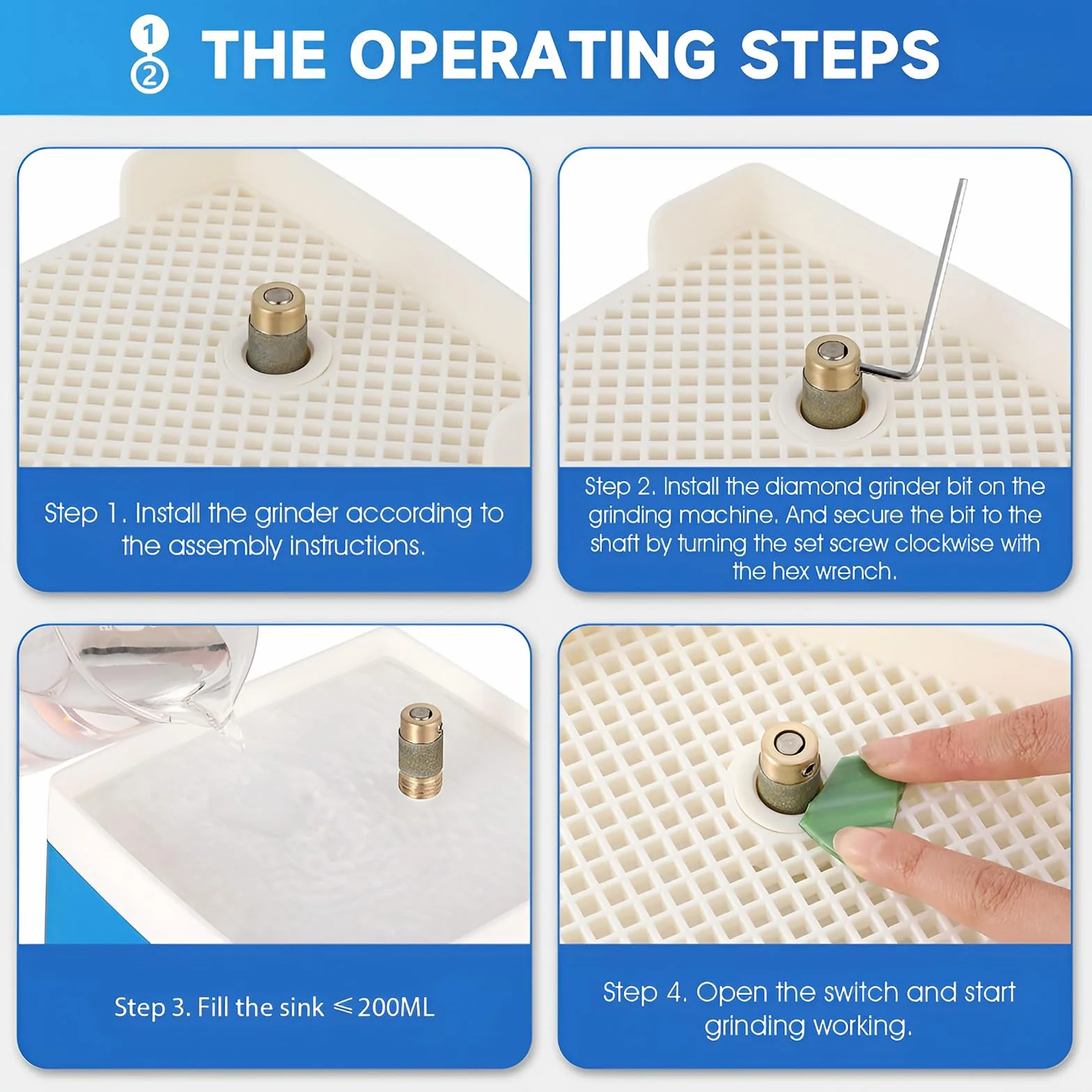 1
2
THE OPERATING STEPS

Step 1. Install the grinder according to the assembly instructions.

Step 2. Install the diamond grinder bit on the grinding machine. And secure the bit to the shaft by turning the set screw clockwise with the hex wrench.

Step 3. Fill the sink $\leqslant$200ML

Step 4. Open the switch and start grinding working.