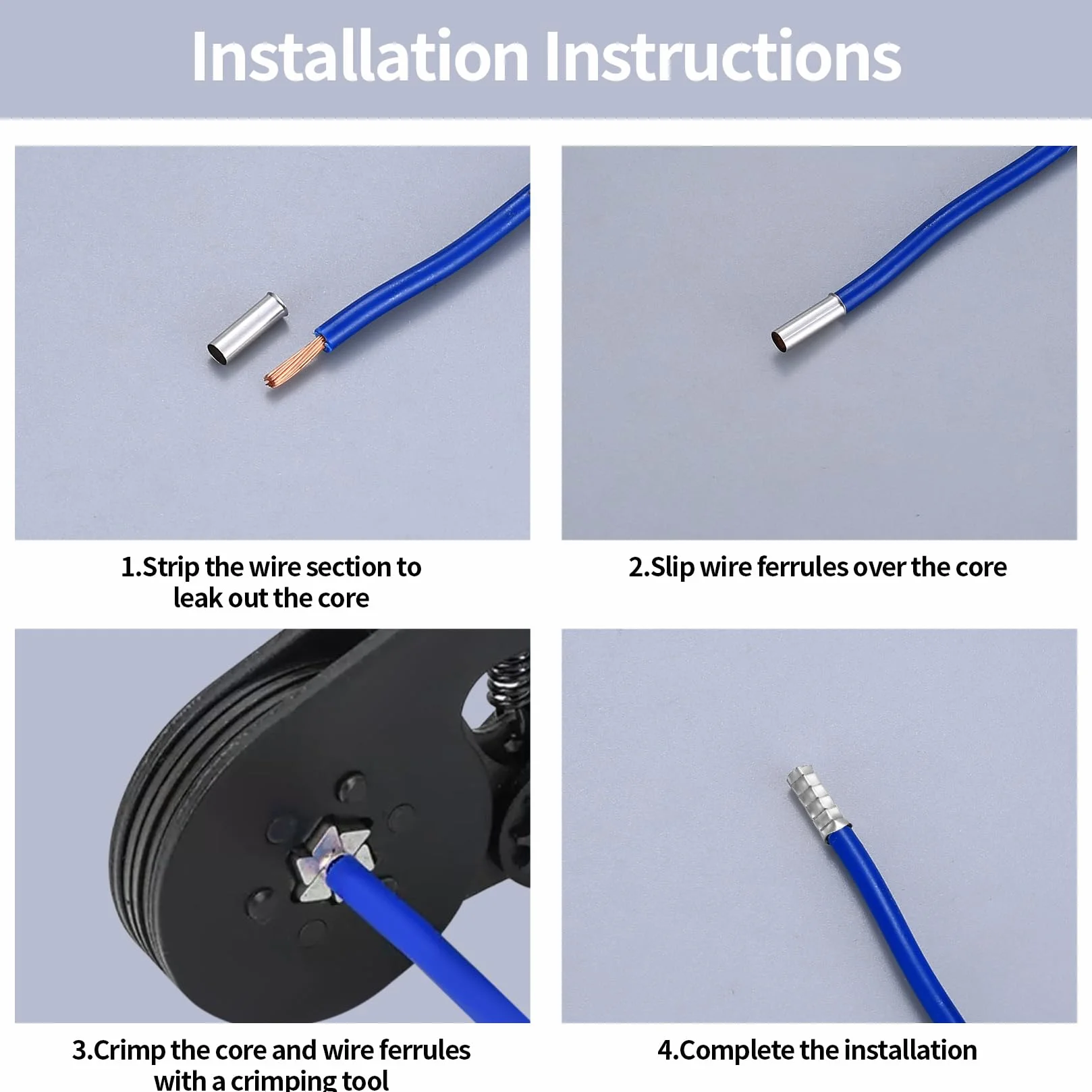 Installation Instructions

1.Strip the wire section to leak out the core

2.Slip wire ferrules over the core

3.Crimp the core and wire ferrules with a crimping tool

4.Complete the installation