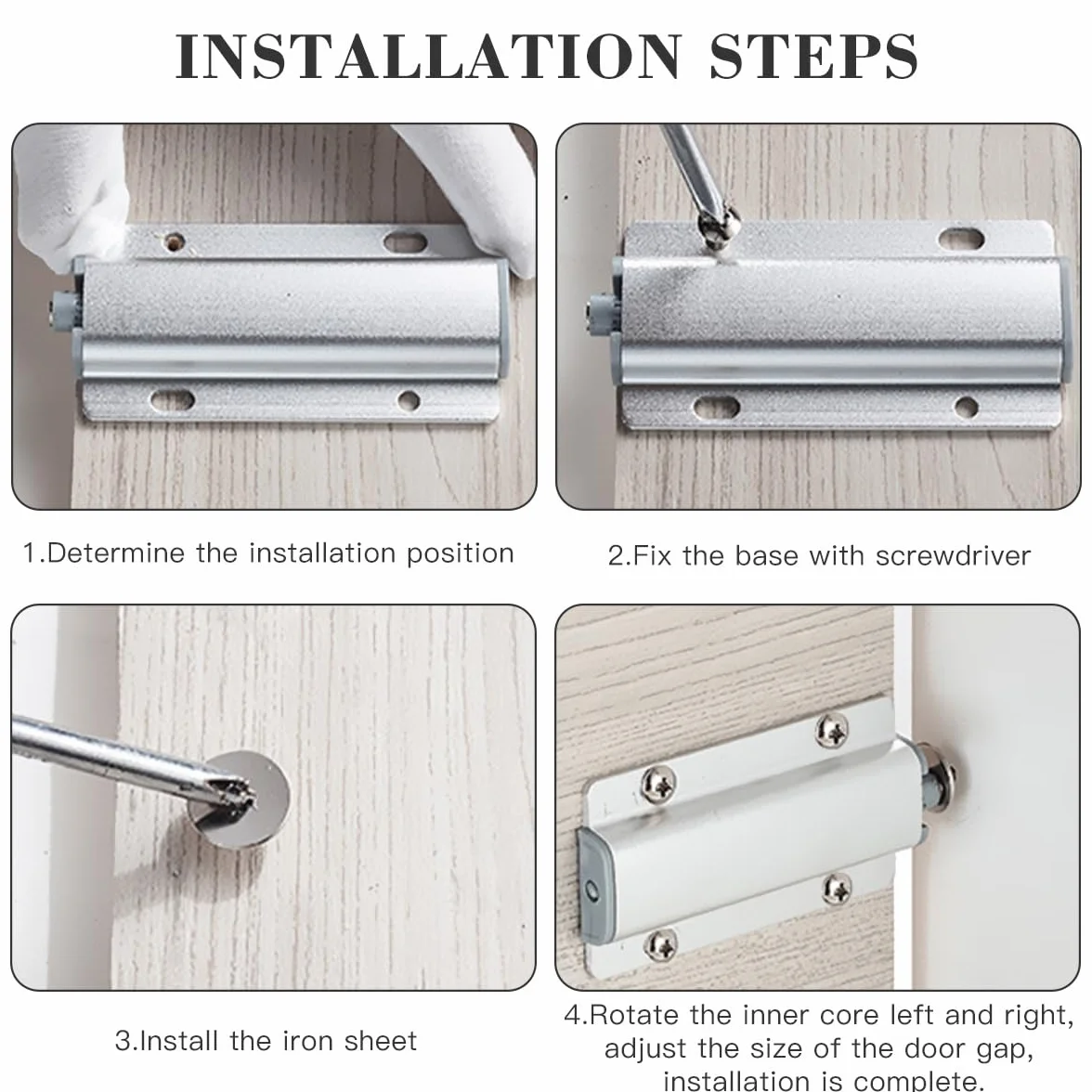 INSTALLATION STEPS

1.Determine the installation position

2.Fix the base with screwdriver

3.Install the iron sheet

4.Rotate the inner core left and right, adjust the size of the door gap, installation is complete.