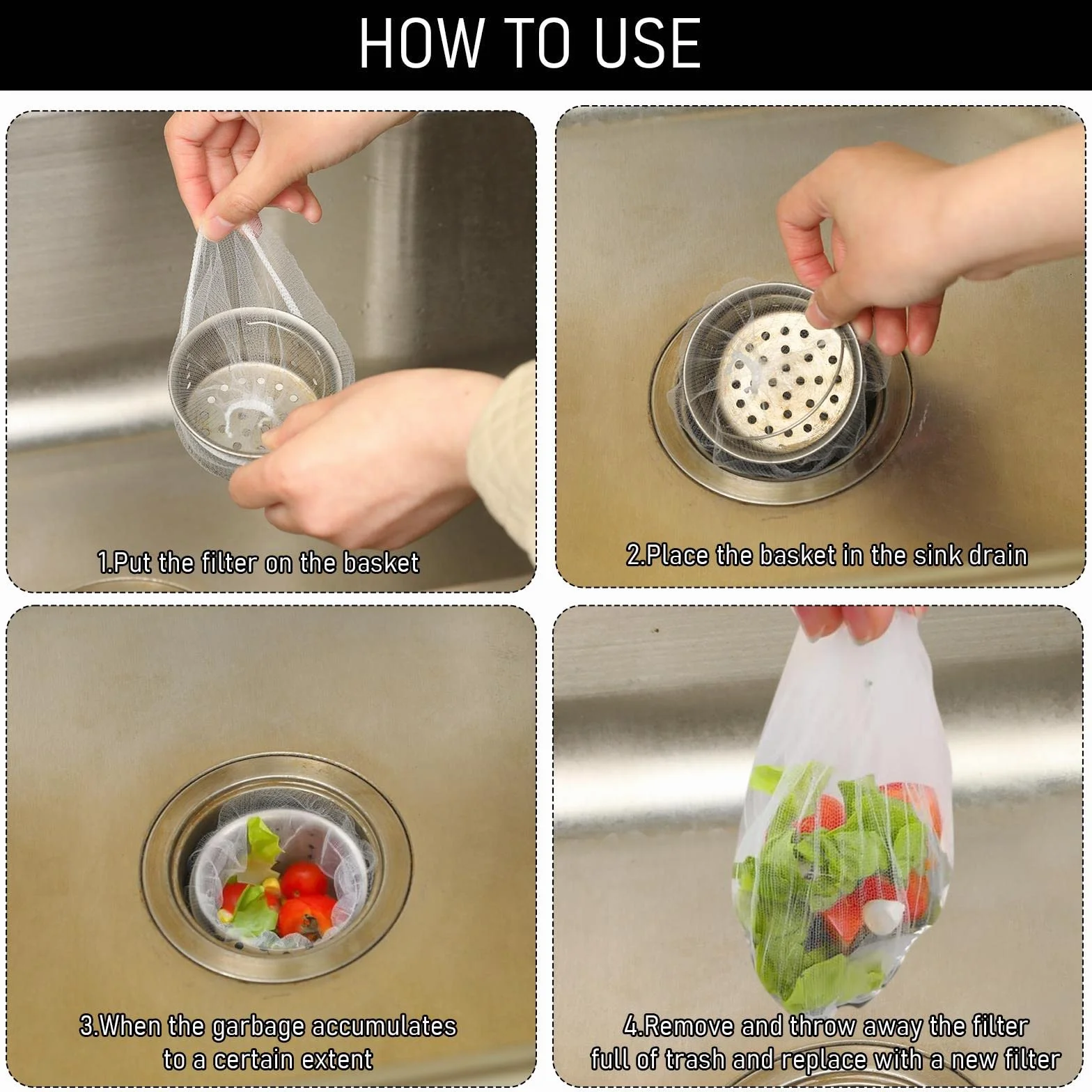 HOW TO USE

1.Put the filter on the basket

2.Place the basket in the sink drain

3.When the garbage accumulates to a certain extent

4.Remove and throw away the filter full of trash and replace with a new filter