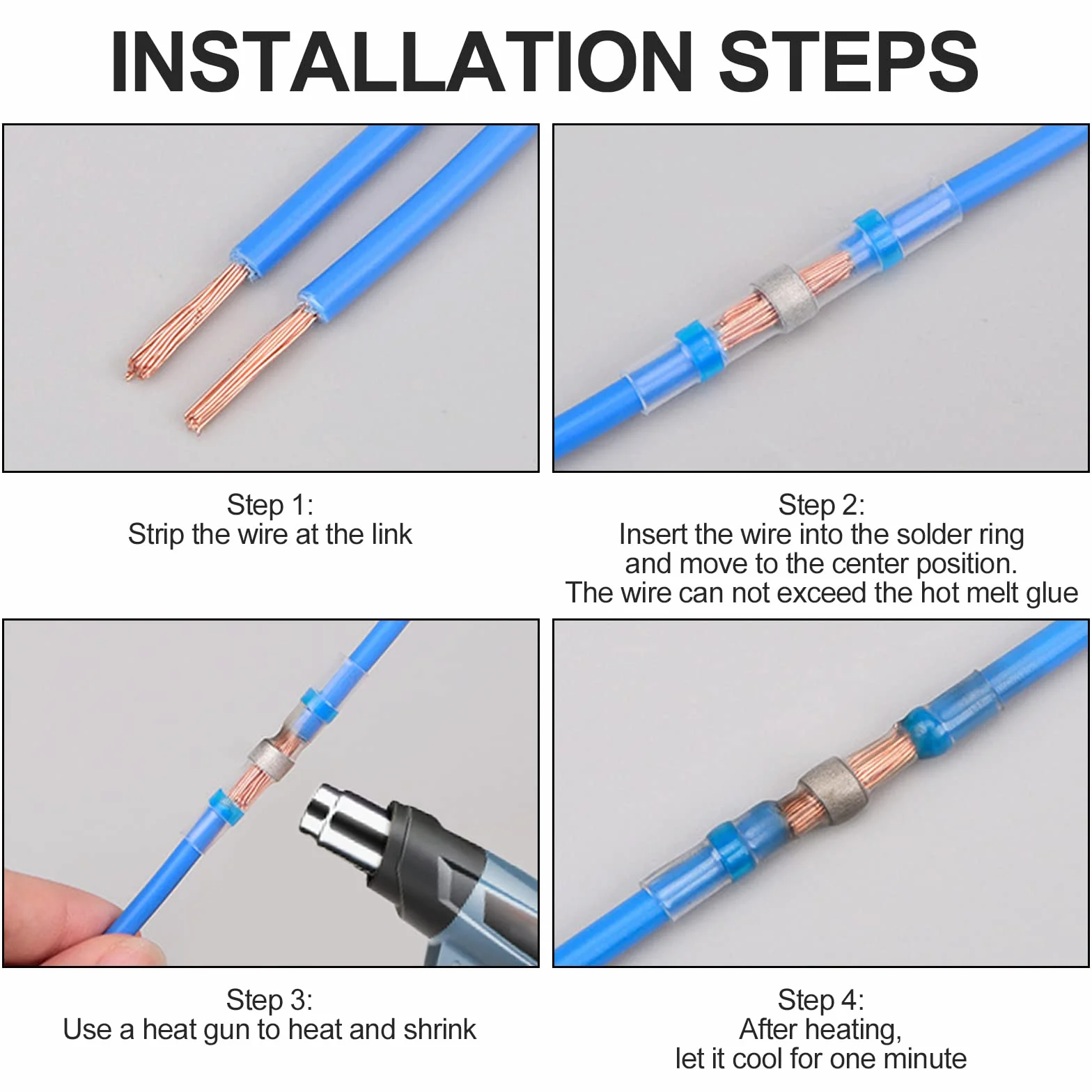 INSTALLATION STEPS

Step 1:
Strip the wire at the link

Step 2:
Insert the wire into the solder ring and move to the center position.
The wire can not exceed the hot melt glue

Step 3:
Use a heat gun to heat and shrink

Step 4:
After heating,
let it cool for one minute