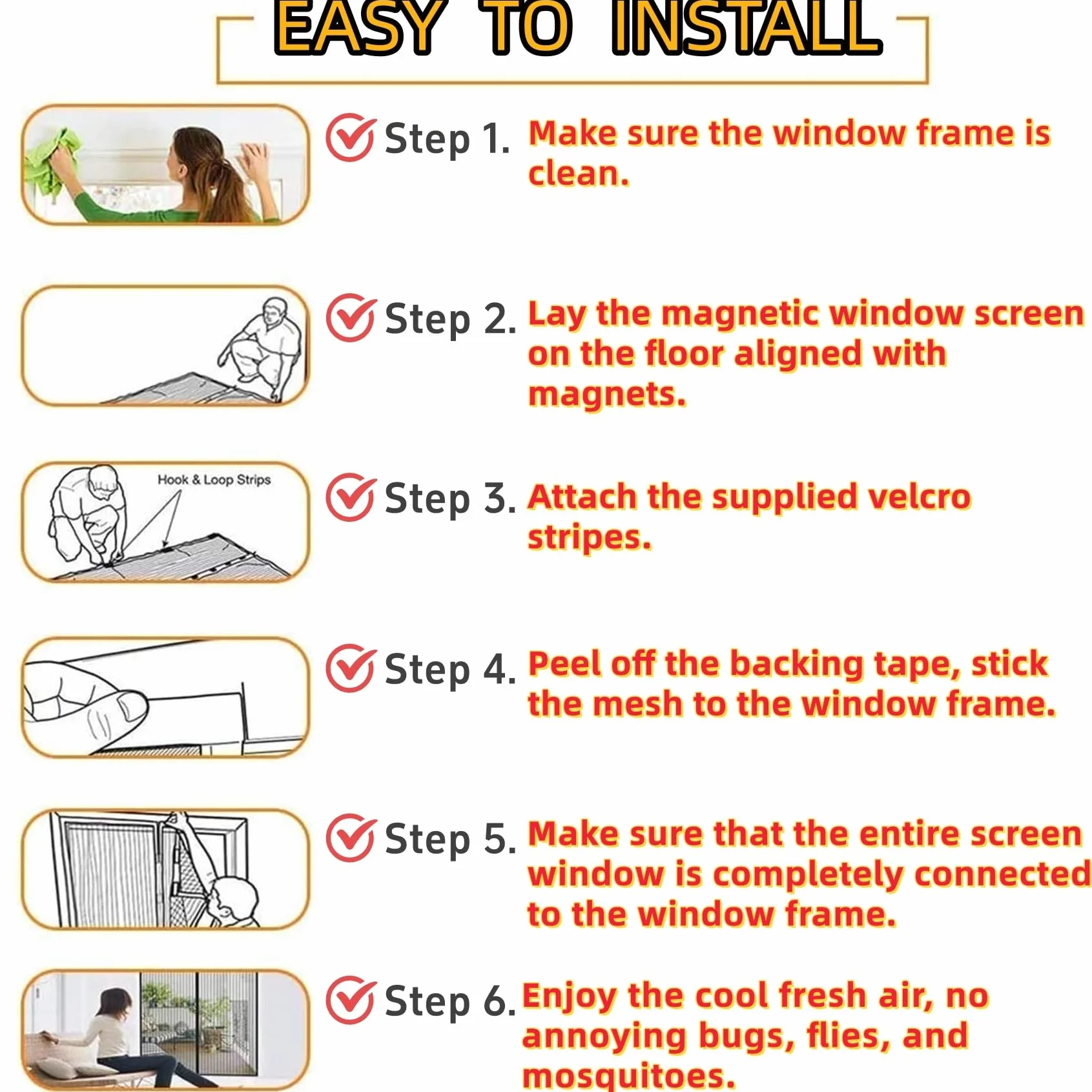 EASY TO INSTALL

Step 1. Make sure the window frame is clean.

Step 2. Lay the magnetic window screen on the floor aligned with magnets.

Hook & Loop Strips

Step 3. Attach the supplied velcro stripes.

Step 4. Peel off the backing tape, stick the mesh to the window frame.

Step 5. Make sure that the entire screen window is completely connected to the window frame.

Step 6. Enjoy the cool fresh air, no annoying bugs, flies, and mosquitoes.