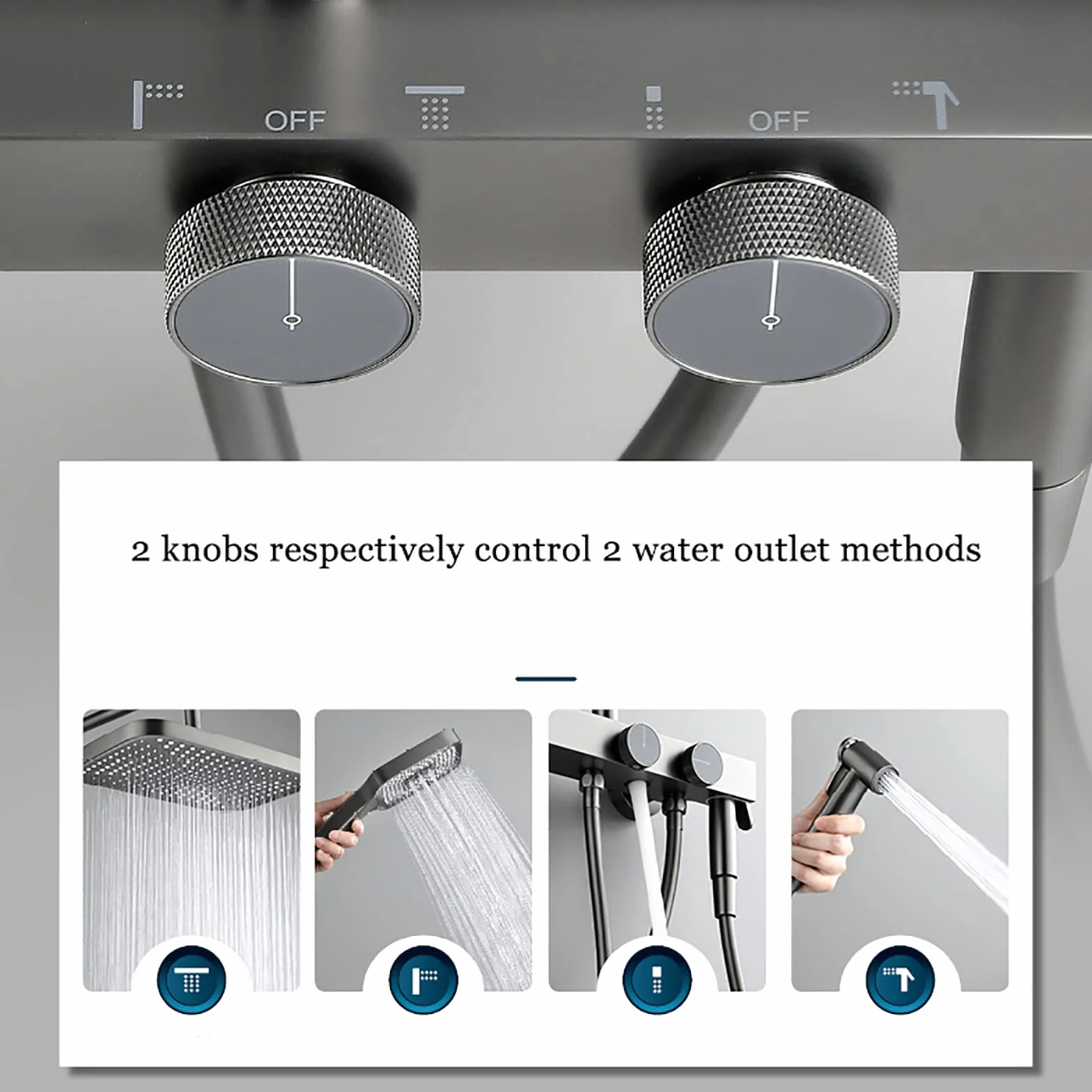 OFF

OFF

2 knobs respectively control 2 water outlet methods