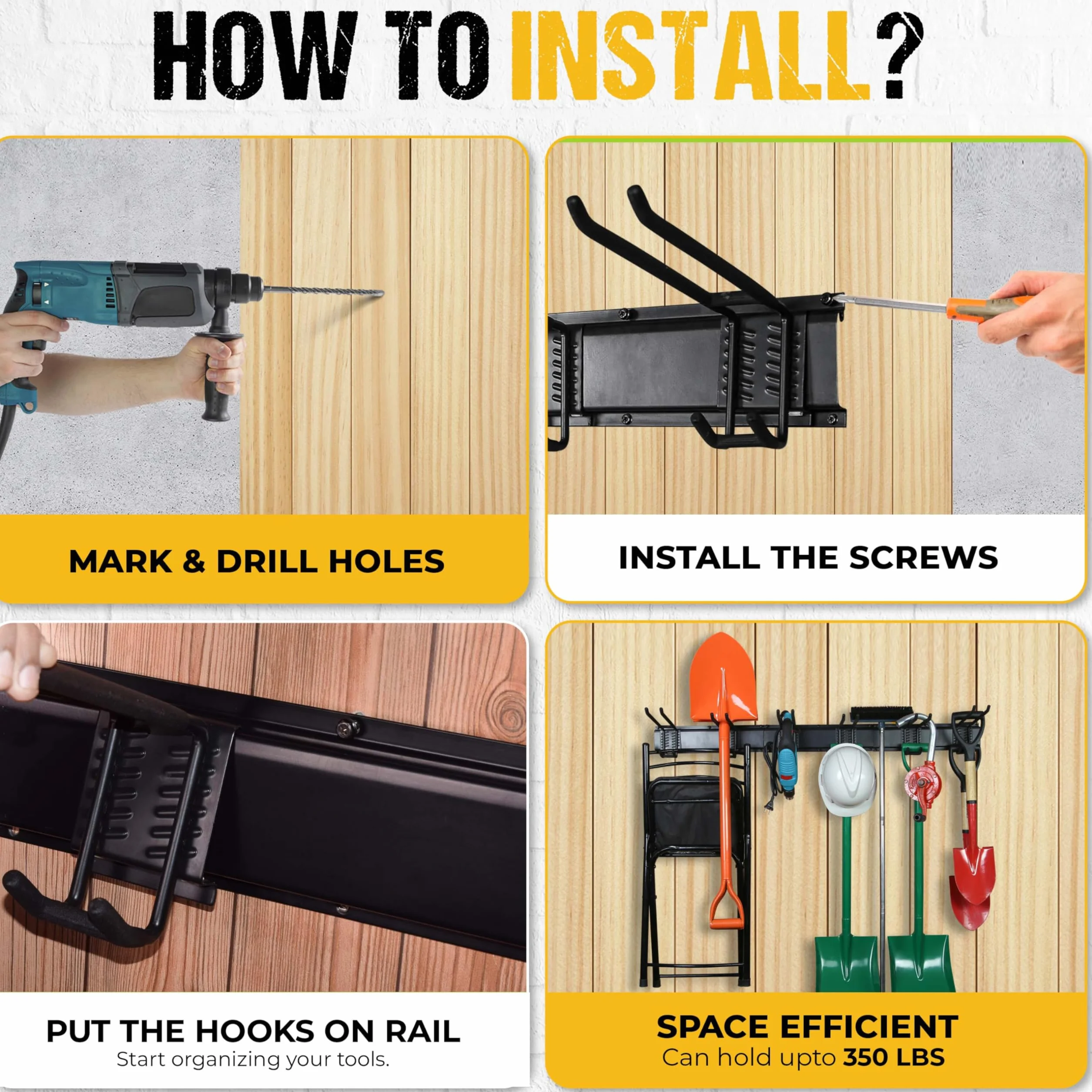 HOW TO INSTALL?

MARK & DRILL HOLES

INSTALL THE SCREWS

PUT THE HOOKS ON RAIL
Start organizing your tools.

SPACE EFFICIENT
Can hold upto 350 LBS