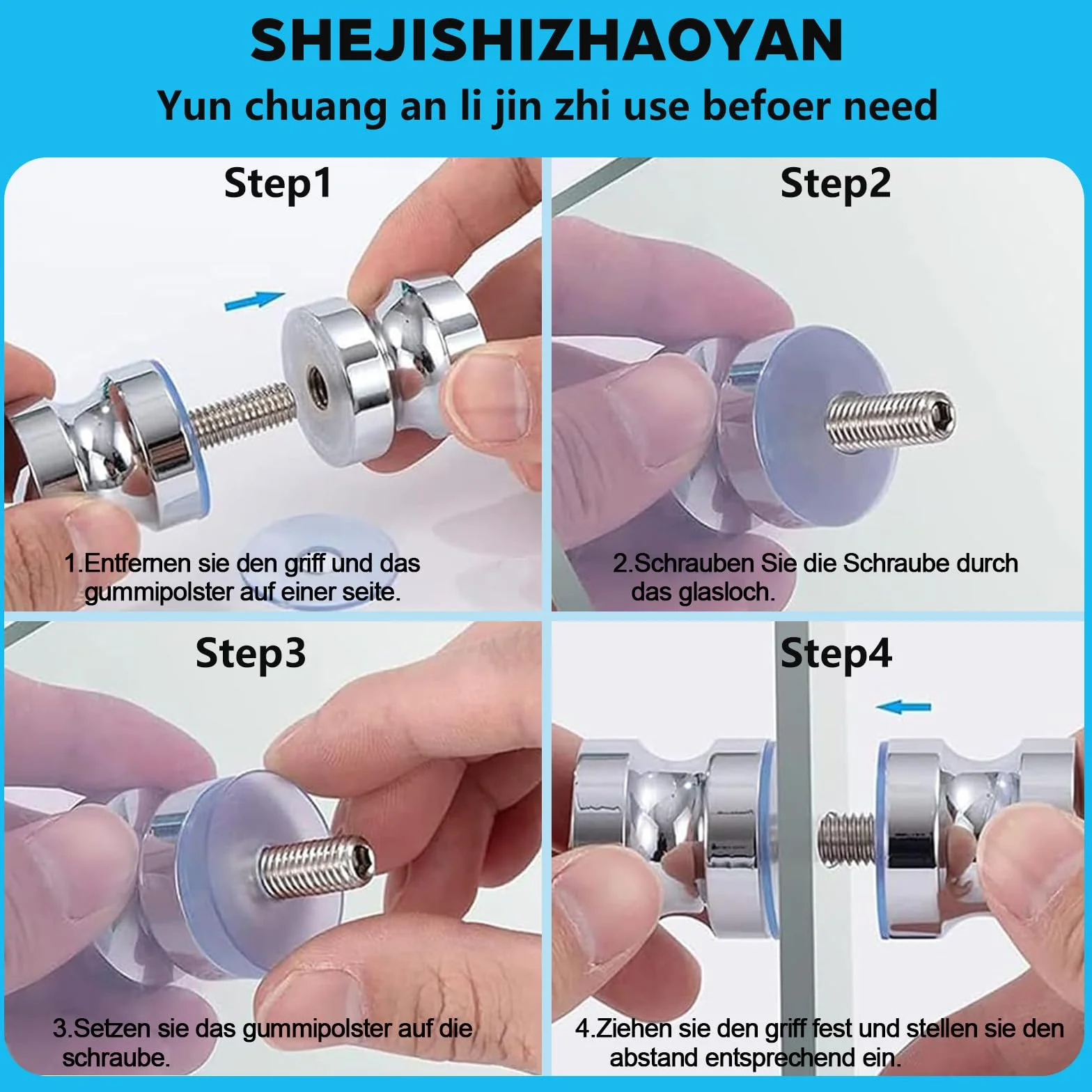 SHEJISHIZHAOYAN

Yun chuang an li jin zhi use befoer need

Step1

1.Entfernen sie den griff und das gummipolster auf einer seite.

Step2

2.Schrauben Sie die Schraube durch das glasloch.

Step3

3.Setzen sie das gummipolster auf die schraube.

Step4

4.Ziehen sie den griff fest und stellen sie den abstand entsprechend ein.