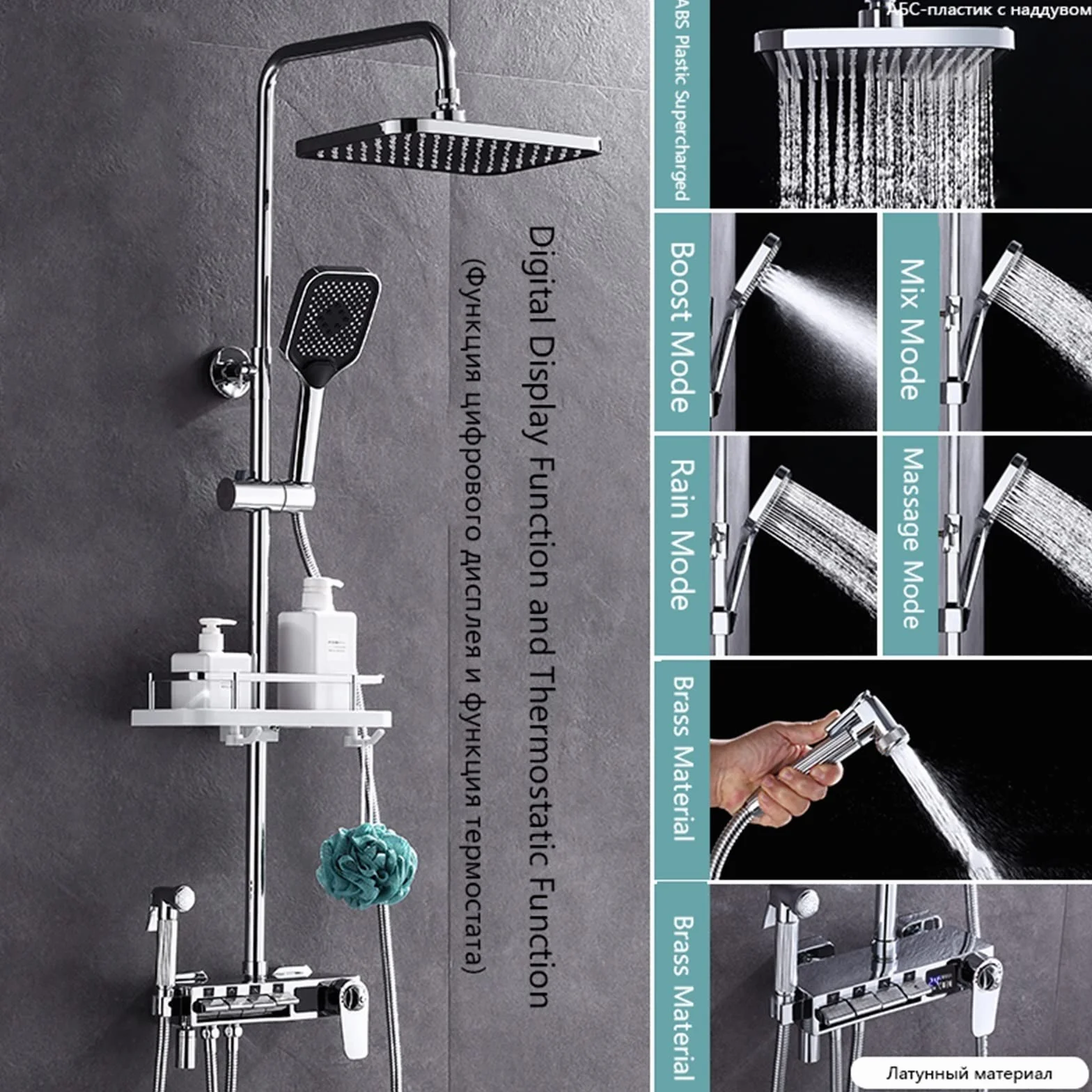 Digital Display Function and Thermostatic Function

(Функция цифрового дисплея и функция термостата)

ABS Plastic Supercharged

АБС-пластик с наддувом

Boost Mode

Mix Mode

Rain Mode

Massage Mode

Brass Material

Brass Material

Латунный материал