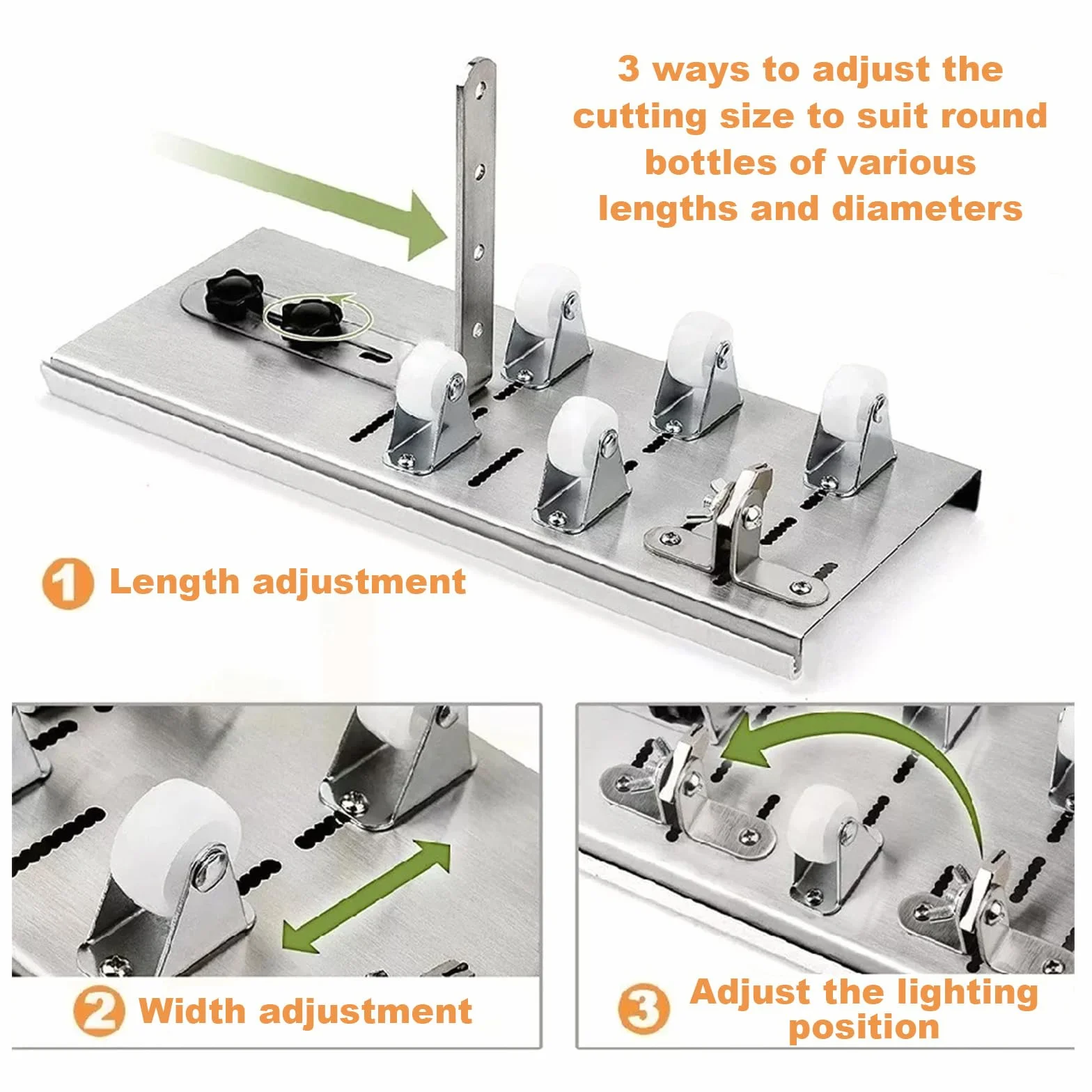 3 ways to adjust the cutting size to suit round bottles of various lengths and diameters

1 Length adjustment

2 Width adjustment

3 Adjust the lighting position