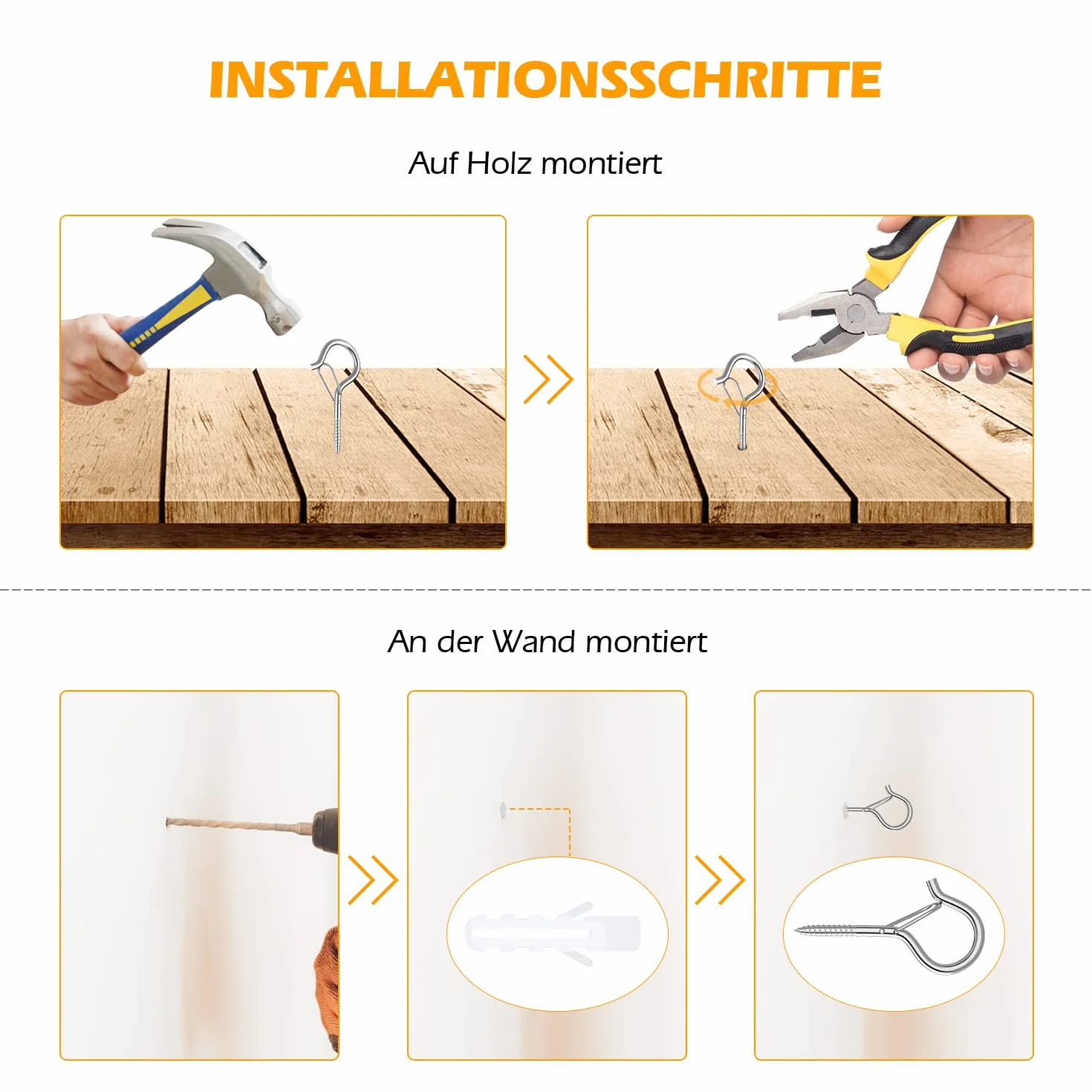 INSTALLATIONSSCHRITTE

Auf Holz montiert

An der Wand montiert