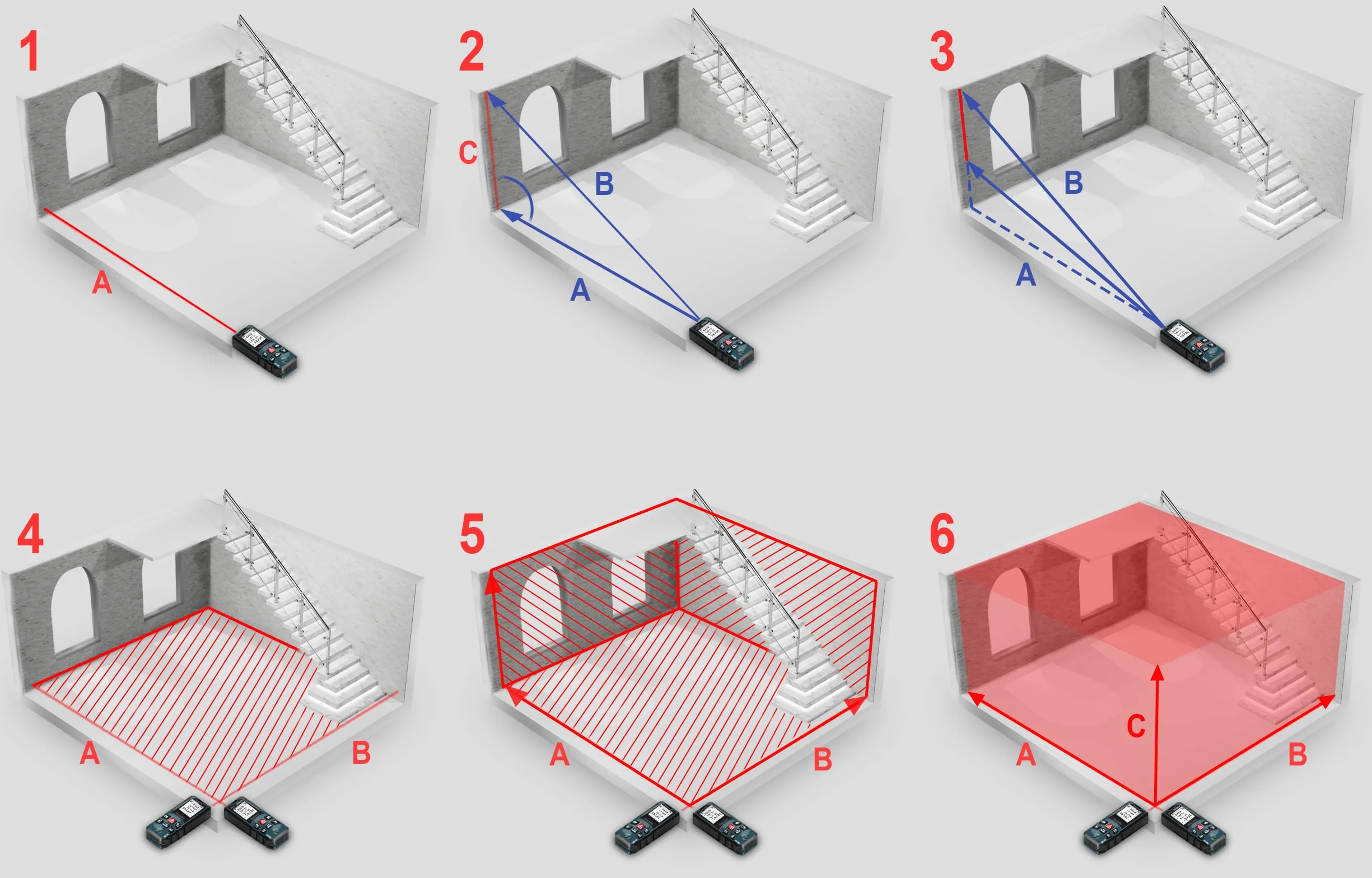 1

A

2

C

B

A

3

B

A

4

A

B

5

A

B

6

C

A

B