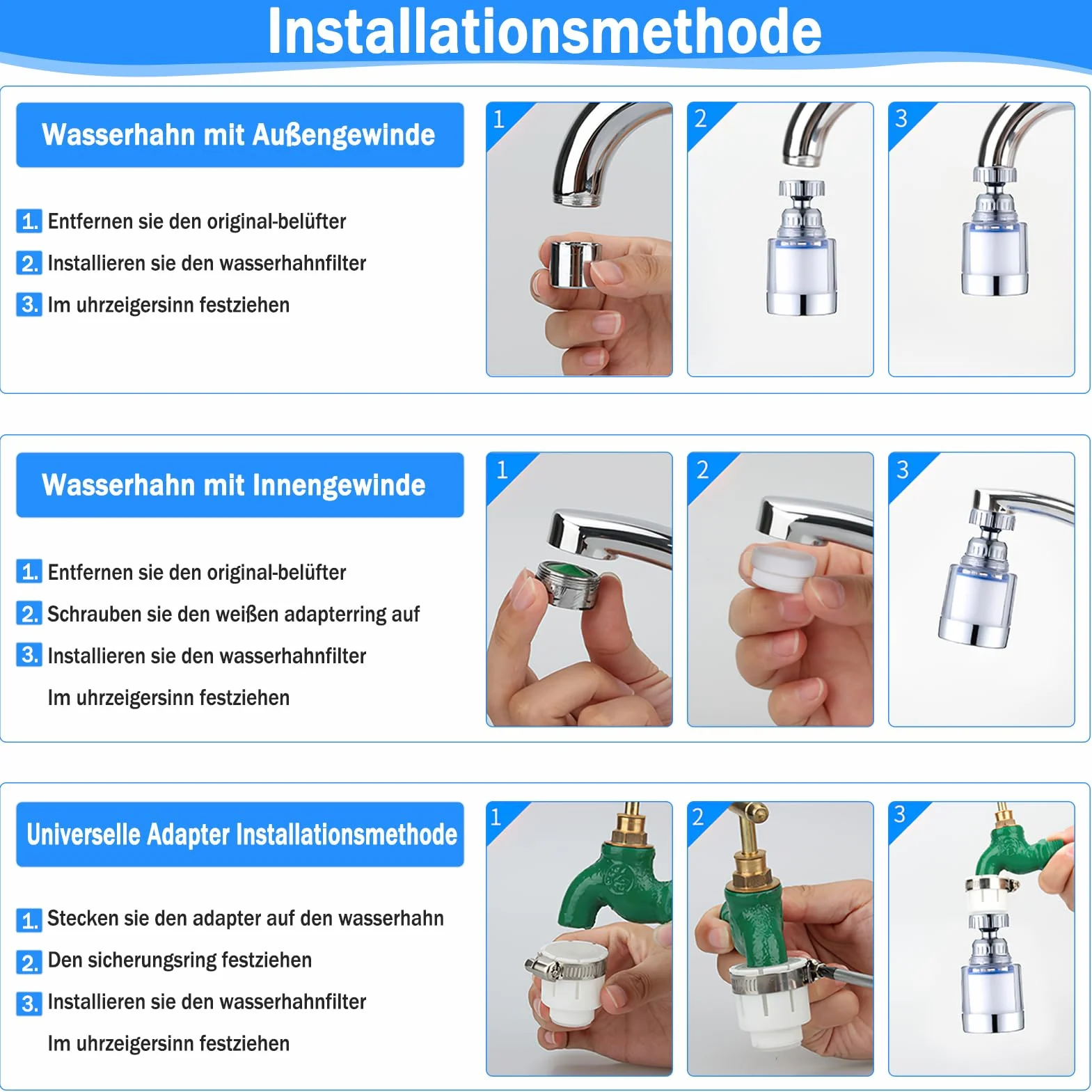 Installationsmethode

Wasserhahn mit Außengewinde

1. Entfernen sie den original-belüfter
2. Installieren sie den wasserhahnfilter
3. Im uhrzeigersinn festziehen

1 2 3

Wasserhahn mit Innengewinde

1. Entfernen sie den original-belüfter
2. Schrauben sie den weißen adapterring auf
3. Installieren sie den wasserhahnfilter
Im uhrzeigersinn festziehen

1 2 3

Universelle Adapter Installationsmethode

1. Stecken sie den adapter auf den wasserhahn
2. Den sicherungsring festziehen
3. Installieren sie den wasserhahnfilter
Im uhrzeigersinn festziehen

1 2 3