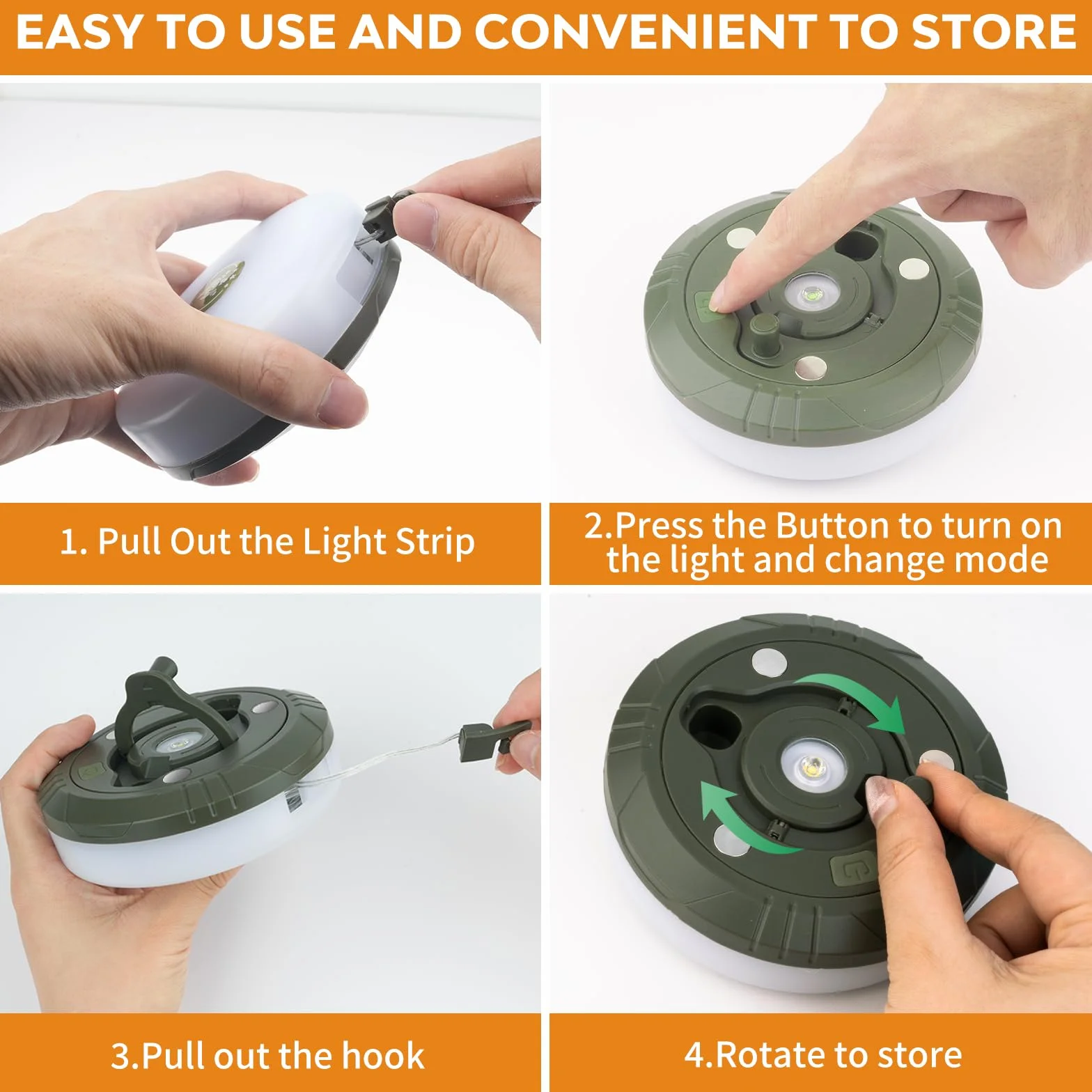 EASY TO USE AND CONVENIENT TO STORE

1. Pull Out the Light Strip

2.Press the Button to turn on the light and change mode

3.Pull out the hook

4.Rotate to store