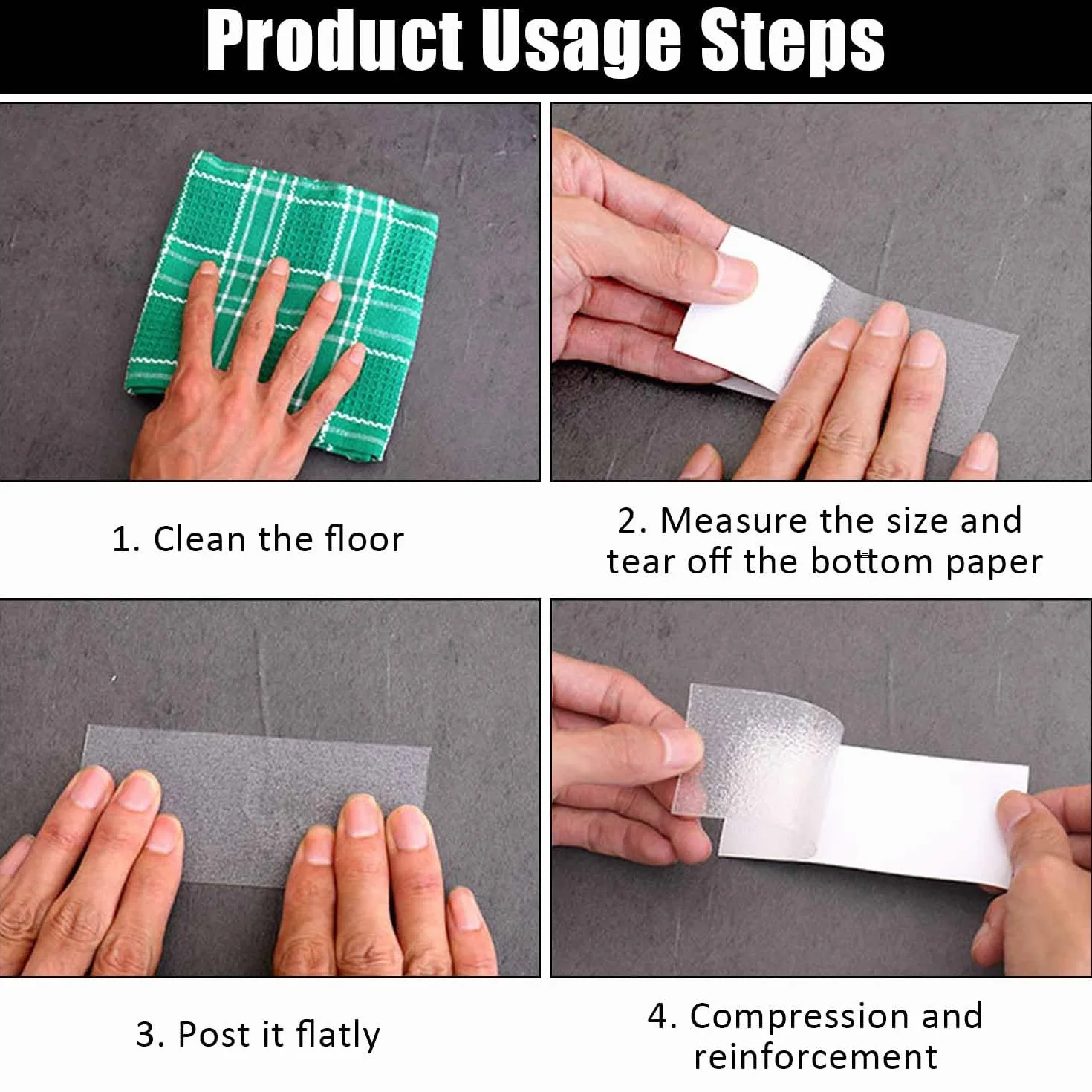 Product Usage Steps

1. Clean the floor

2. Measure the size and tear off the bottom paper

3. Post it flatly

4. Compression and reinforcement