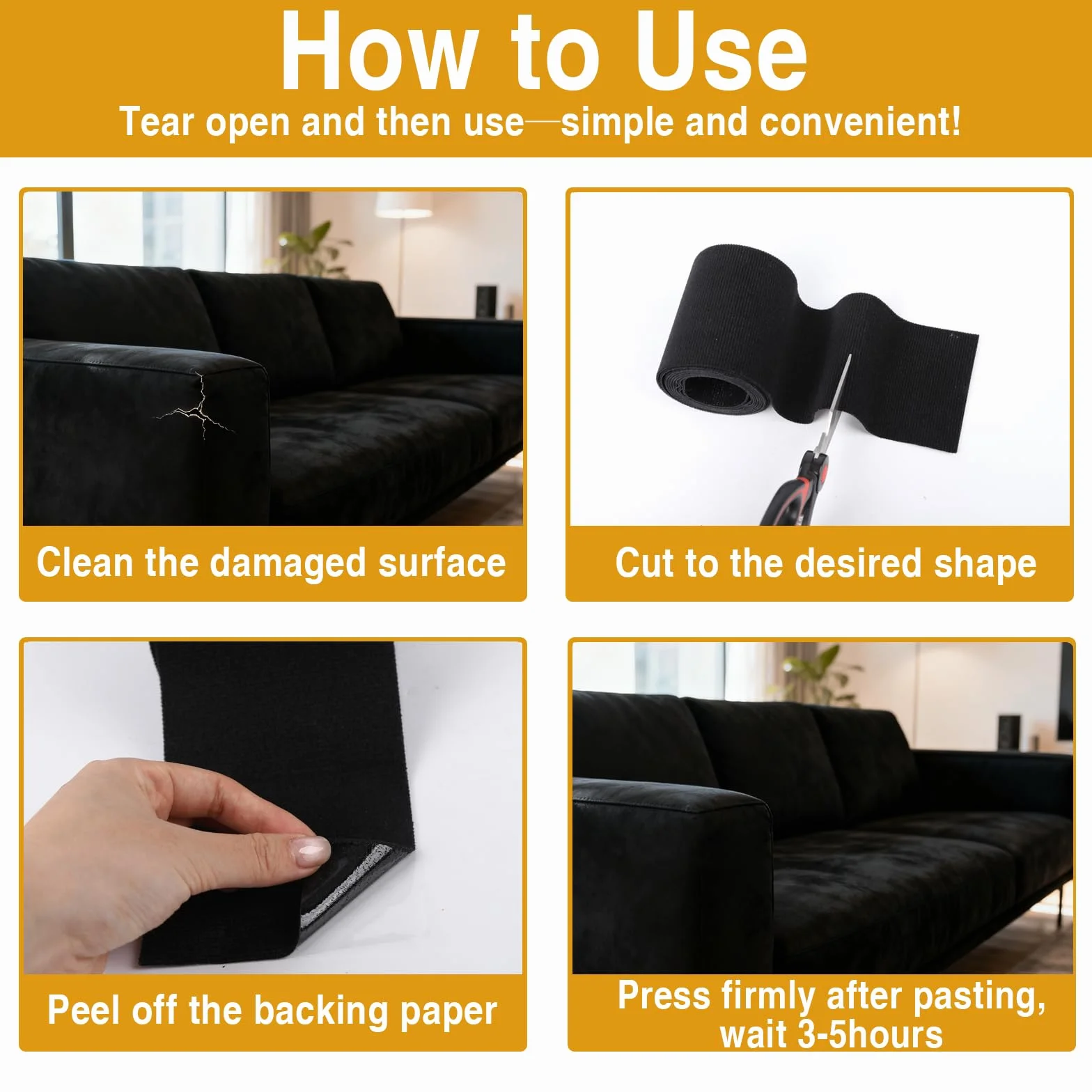 How to Use
Tear open and then use—simple and convenient!

Clean the damaged surface

Cut to the desired shape

Peel off the backing paper

Press firmly after pasting, wait 3-5hours