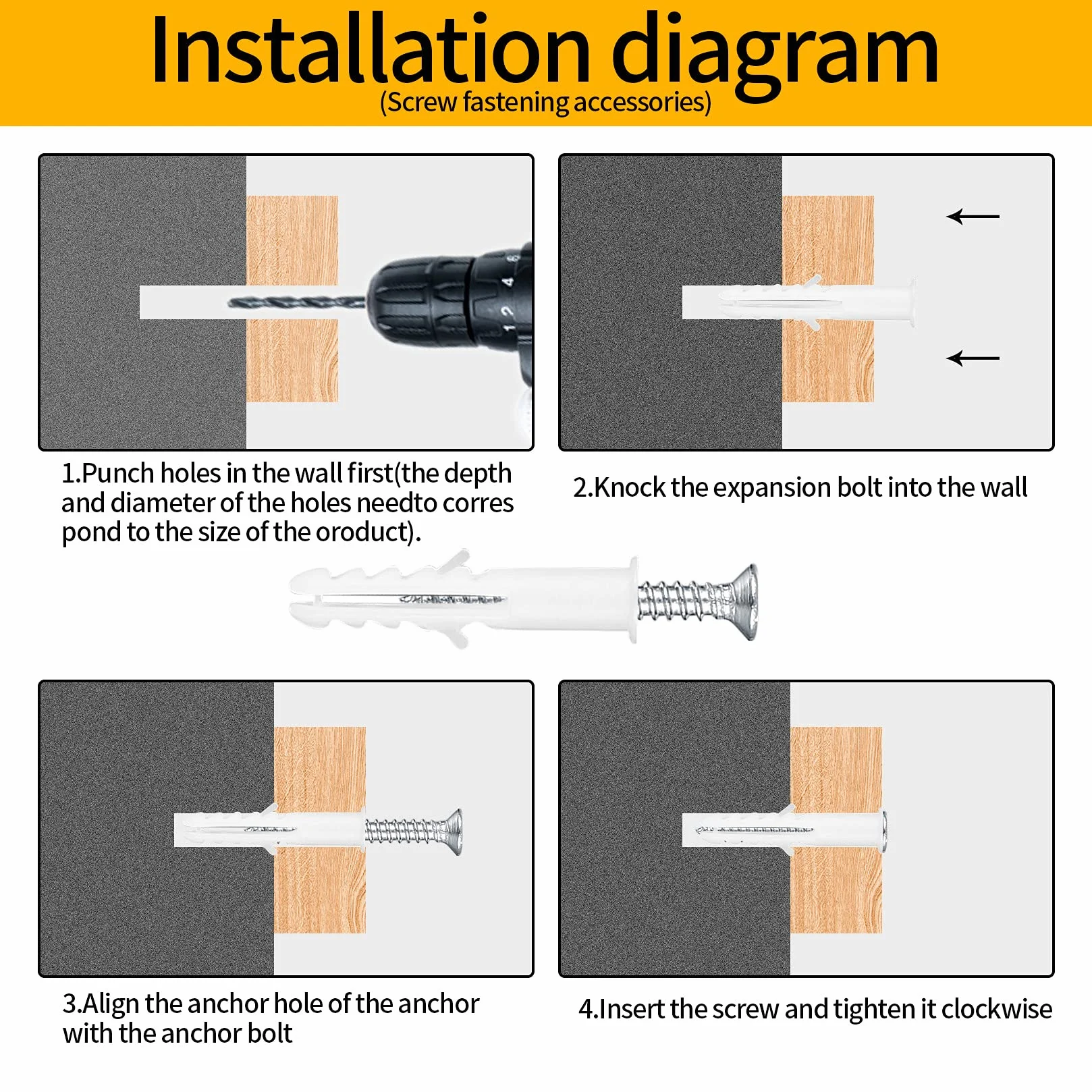 Installation diagram
(Screw fastening accessories)

1.Punch holes in the wall first(the depth and diameter of the holes needto corres pond to the size of the oroduct).

2.Knock the expansion bolt into the wall

3.Align the anchor hole of the anchor with the anchor bolt

4.Insert the screw and tighten it clockwise