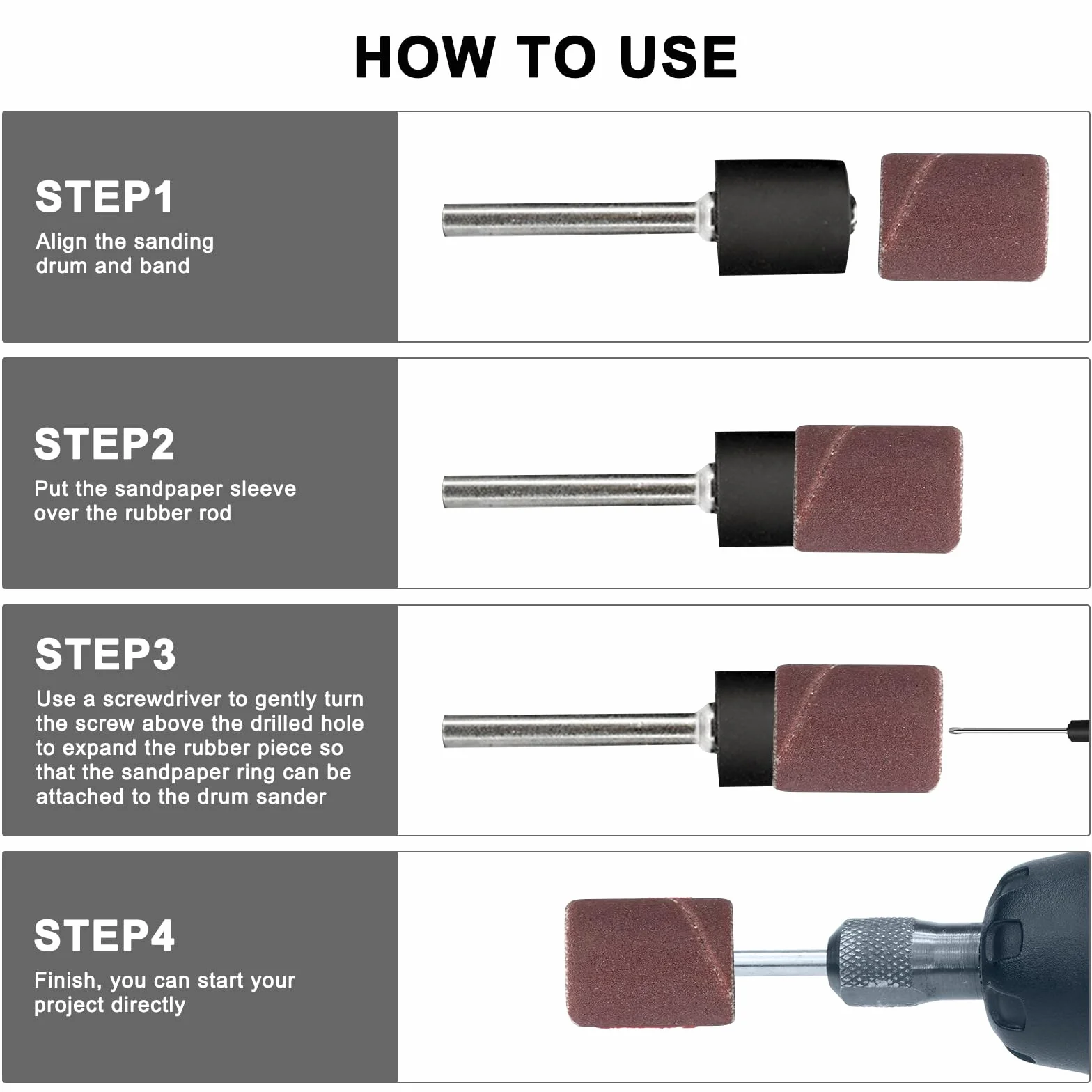 HOW TO USE

STEP1

Align the sanding drum and band

STEP2

Put the sandpaper sleeve over the rubber rod

STEP3

Use a screwdriver to gently turn the screw above the drilled hole to expand the rubber piece so that the sandpaper ring can be attached to the drum sander

STEP4

Finish, you can start your project directly