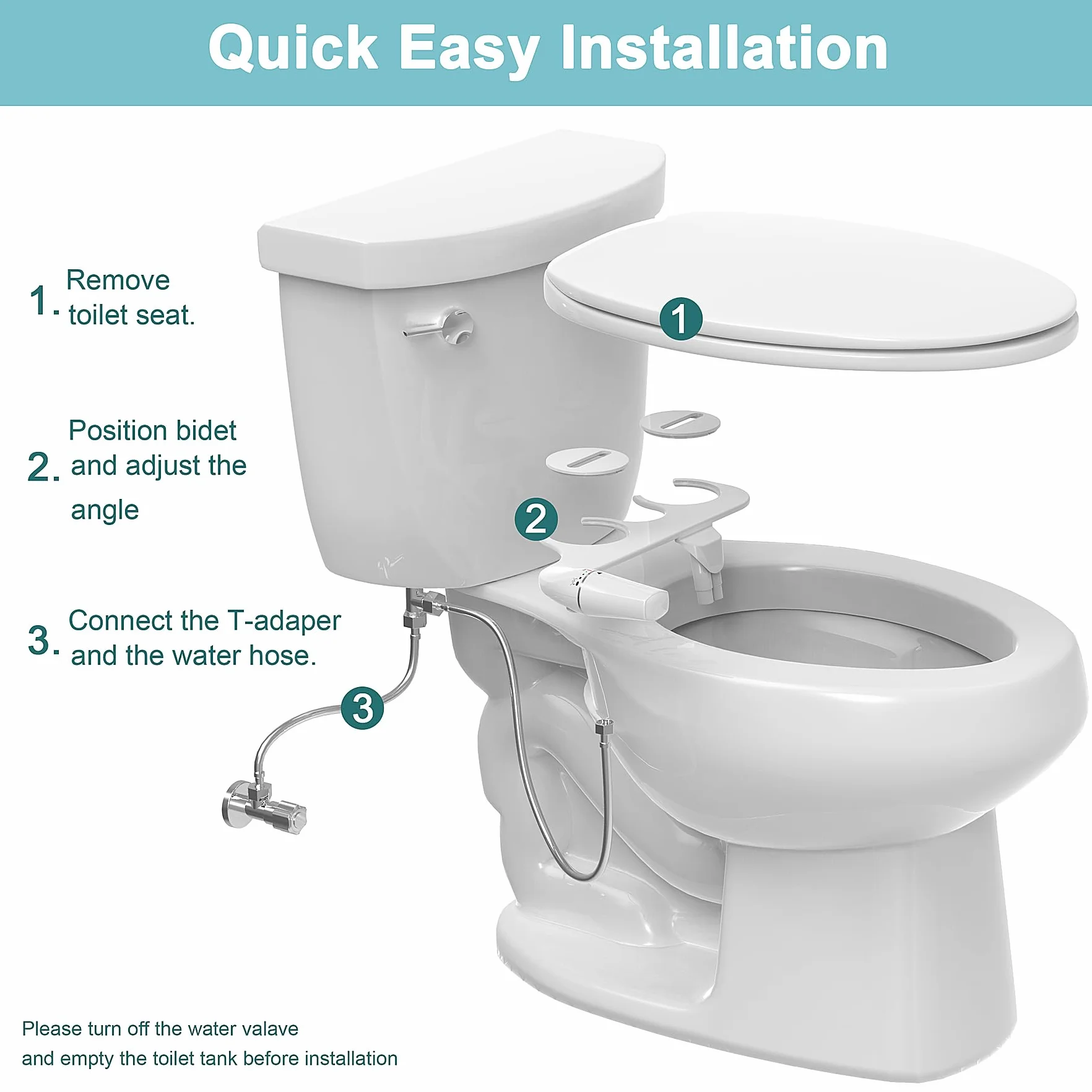 Quick Easy Installation

1. Remove toilet seat.

2. Position bidet and adjust the angle

3. Connect the T-adaper and the water hose.

1

2

3

Please turn off the water valave
and empty the toilet tank before installation