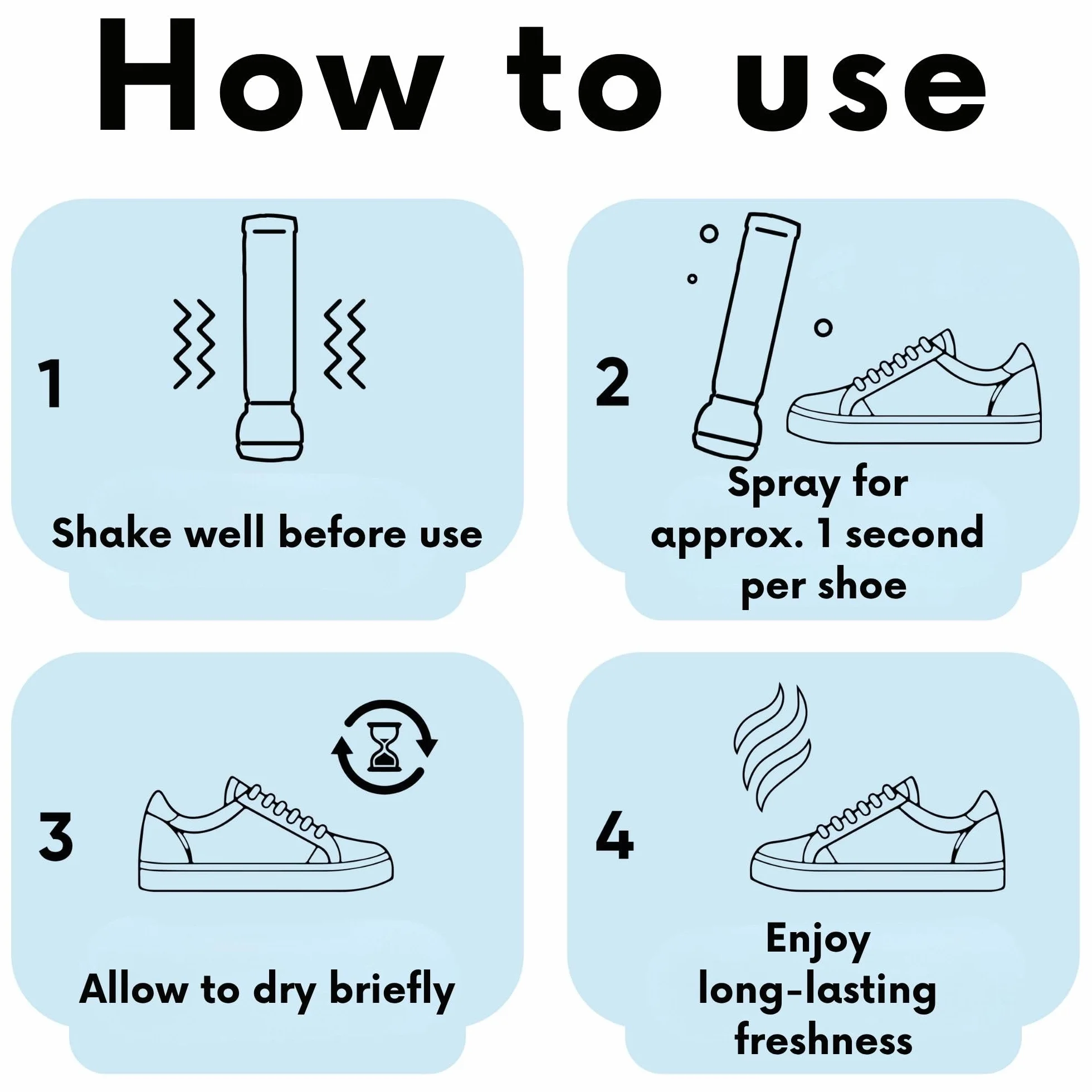 How to use

1

Shake well before use

2

Spray for approx. 1 second per shoe

3

Allow to dry briefly

4

Enjoy long-lasting freshness