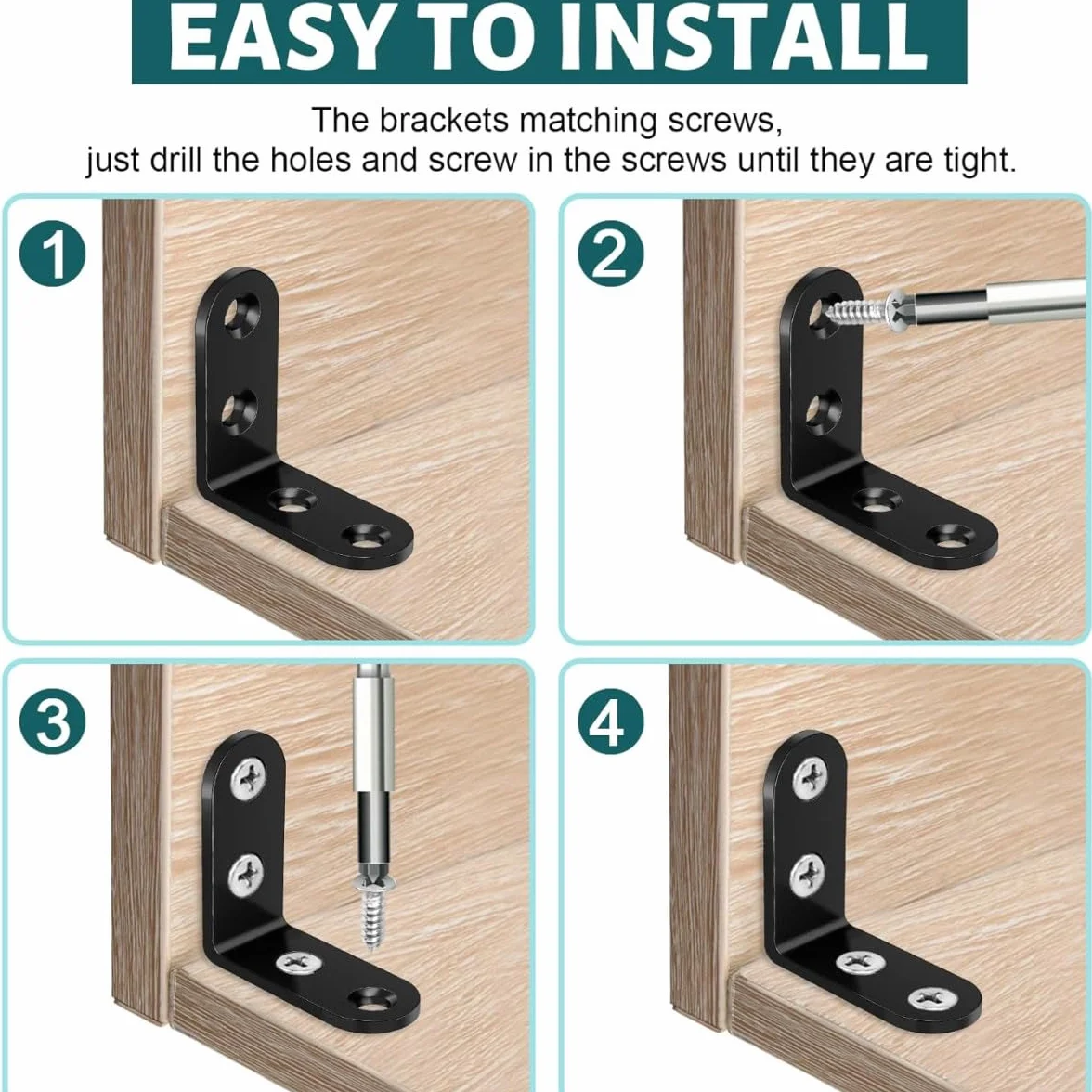 EASY TO INSTALL

The brackets matching screws,
just drill the holes and screw in the screws until they are tight.

1

2

3

4