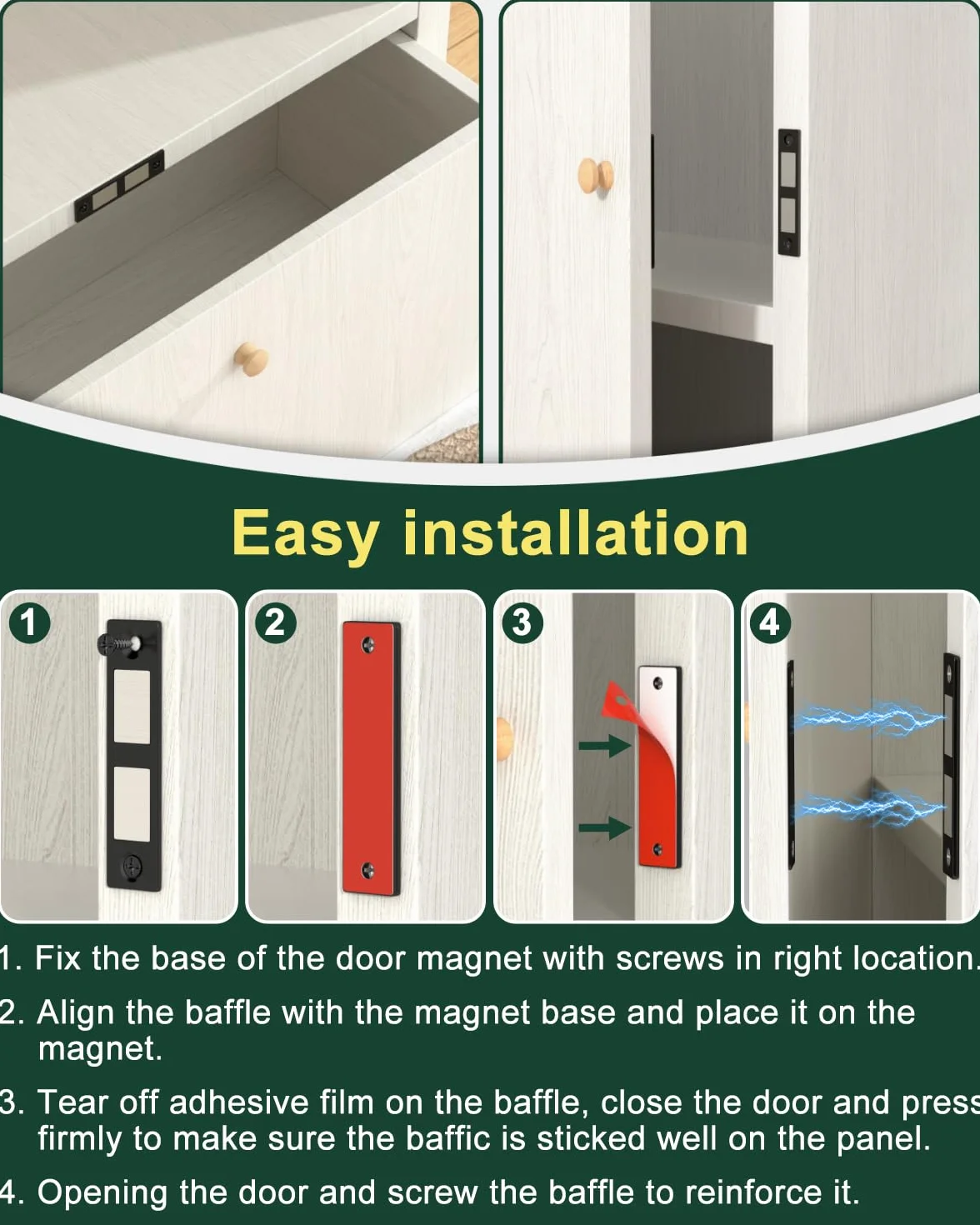 Easy installation

1

2

3

4

1. Fix the base of the door magnet with screws in right location.

2. Align the baffle with the magnet base and place it on the magnet.

3. Tear off adhesive film on the baffle, close the door and press firmly to make sure the baffic is sticked well on the panel.

4. Opening the door and screw the baffle to reinforce it.