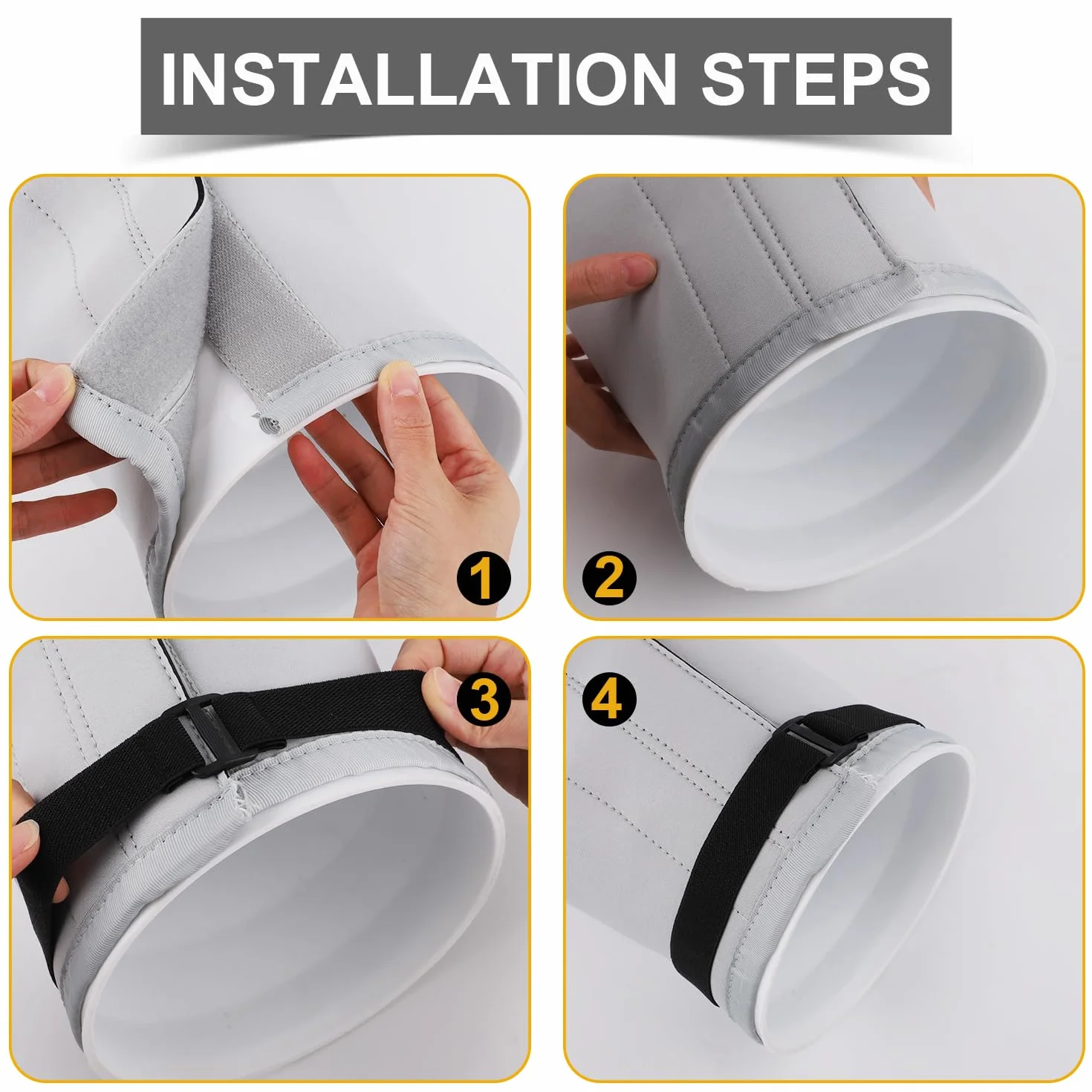 INSTALLATION STEPS

1

2

3

4