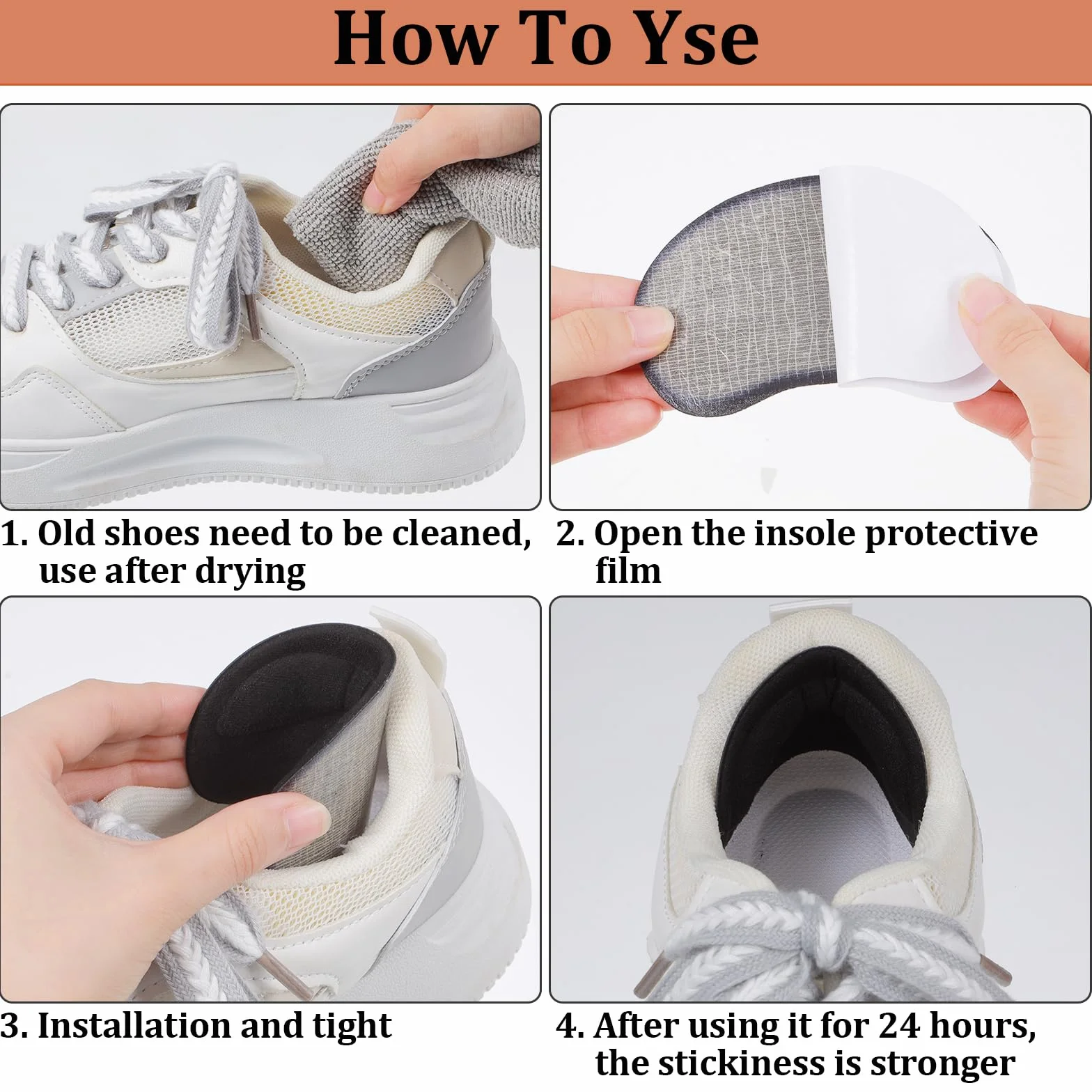 How To Yse

1. Old shoes need to be cleaned, use after drying

2. Open the insole protective film

3. Installation and tight

4. After using it for 24 hours, the stickiness is stronger