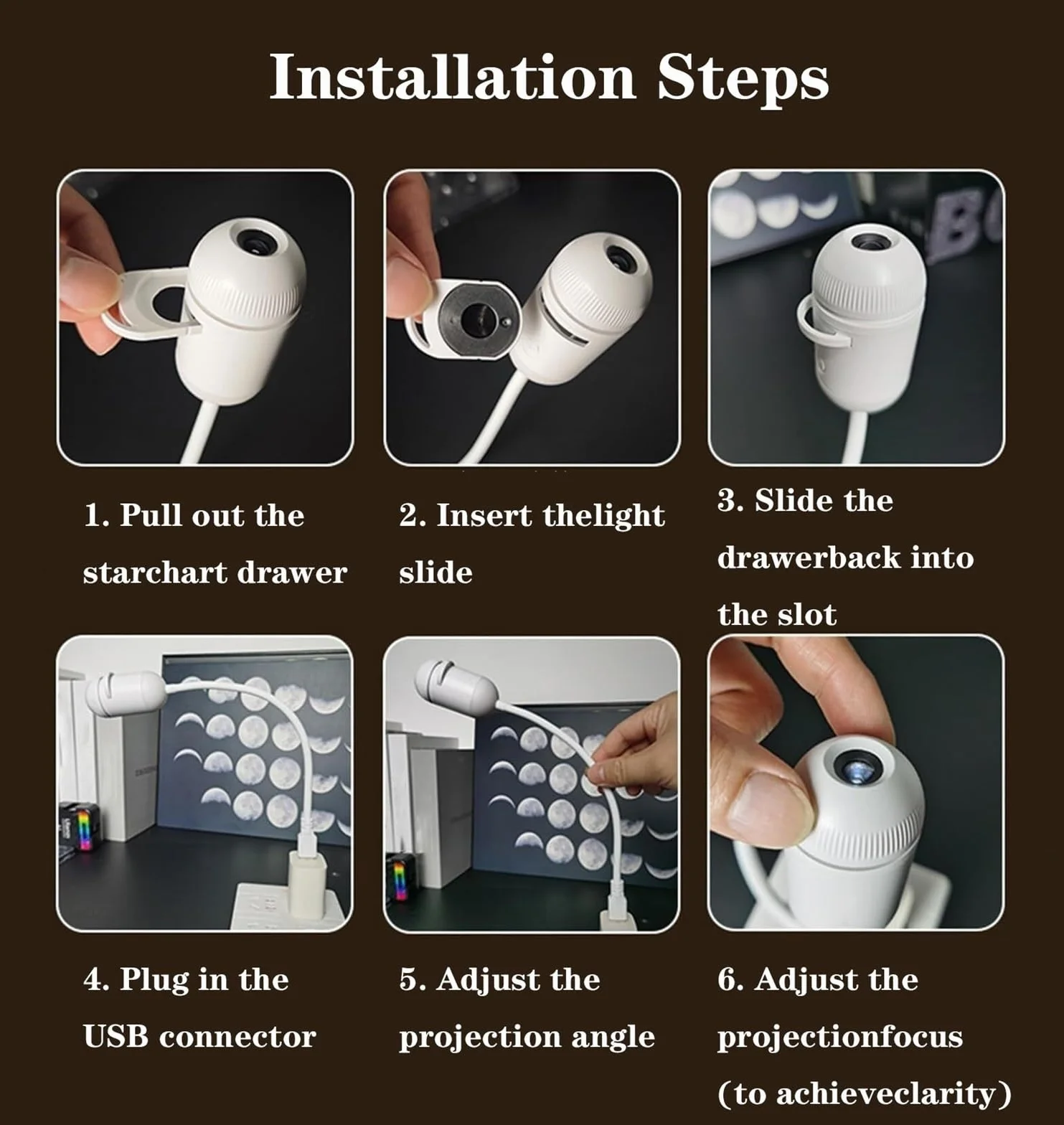 Installation Steps

1. Pull out the starchart drawer

2. Insert thelight slide

3. Slide the drawerback into the slot

4. Plug in the USB connector

5. Adjust the projection angle

6. Adjust the projectionfocus (to achieveclarity)