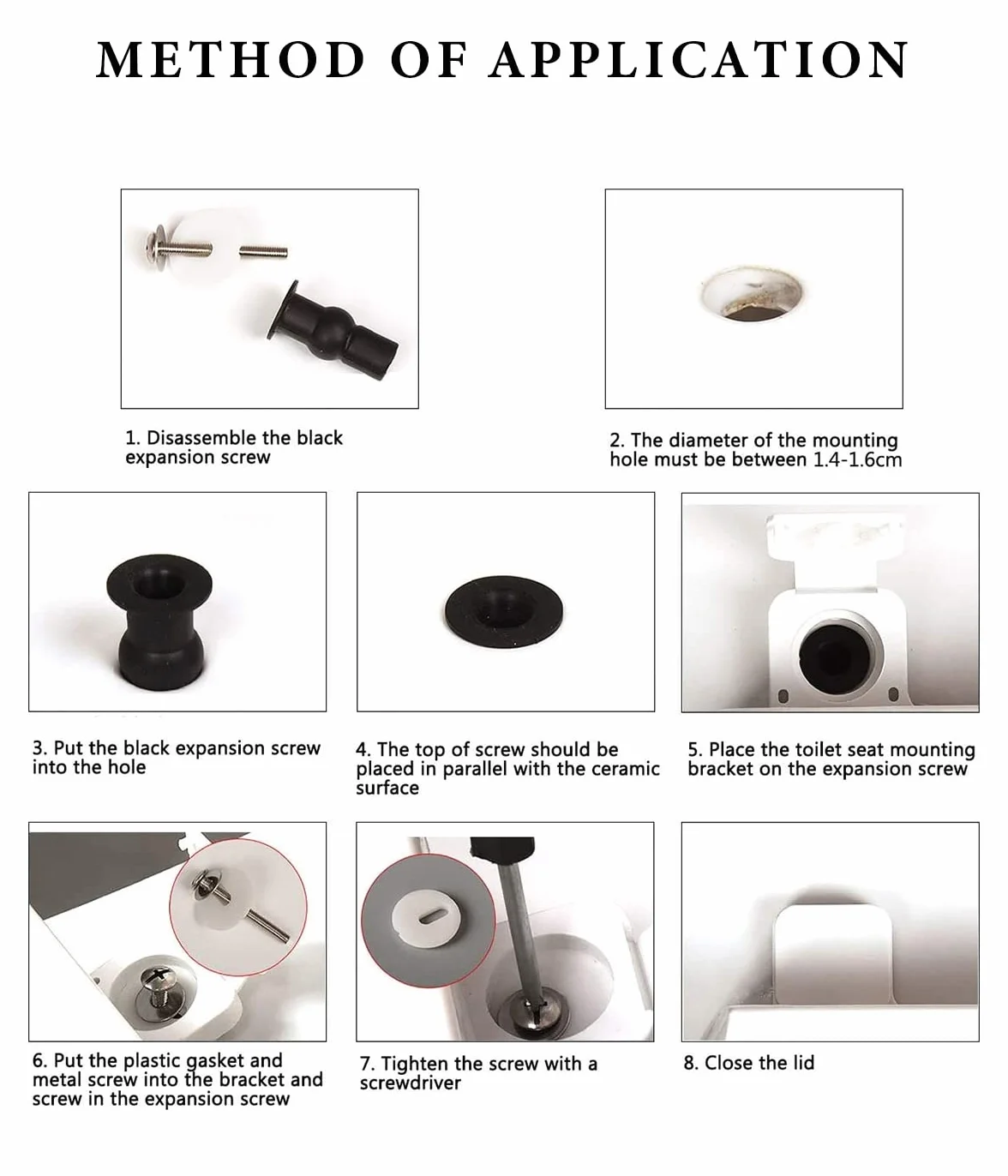 METHOD OF APPLICATION

1. Disassemble the black expansion screw

2. The diameter of the mounting hole must be between 1.4-1.6cm

3. Put the black expansion screw into the hole

4. The top of screw should be placed in parallel with the ceramic surface

5. Place the toilet seat mounting bracket on the expansion screw

6. Put the plastic gasket and metal screw into the bracket and screw in the expansion screw

7. Tighten the screw with a screwdriver

8. Close the lid