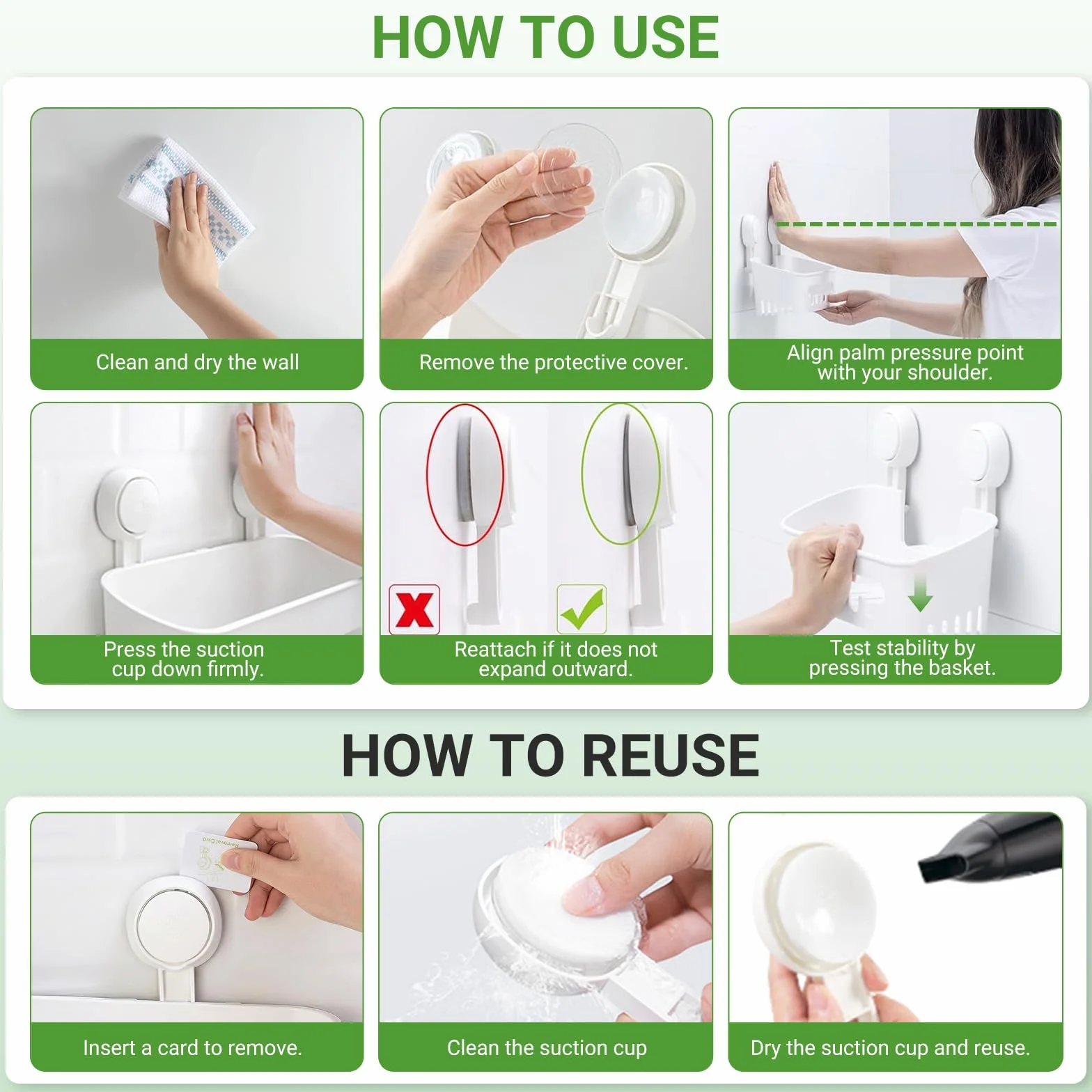 HOW TO USE

Clean and dry the wall

Remove the protective cover.

Align palm pressure point with your shoulder.

Press the suction cup down firmly.

Reattach if it does not expand outward.

Test stability by pressing the basket.

HOW TO REUSE

Removal Card

Insert a card to remove.

Clean the suction cup

Dry the suction cup and reuse.