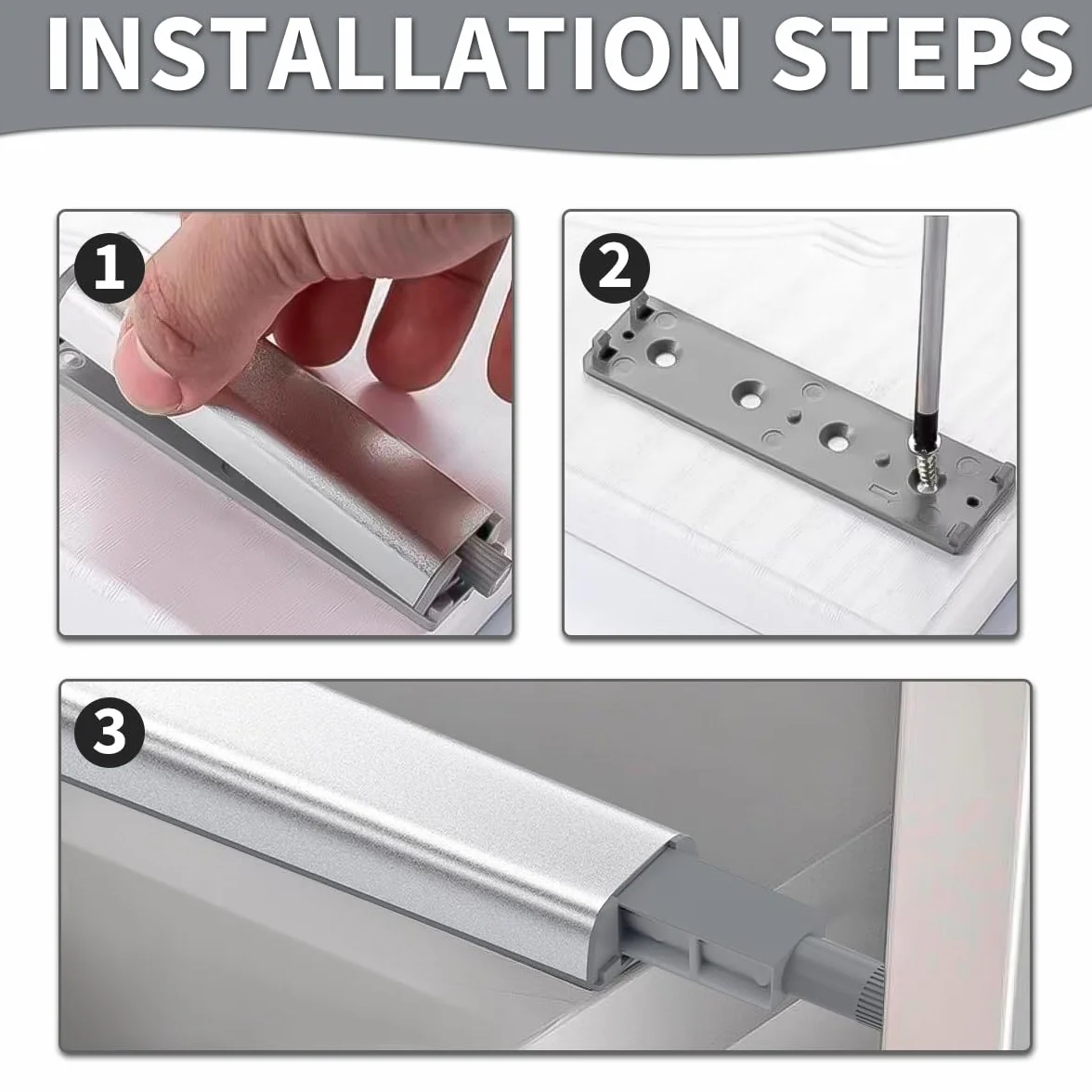 INSTALLATION STEPS

1

2

3